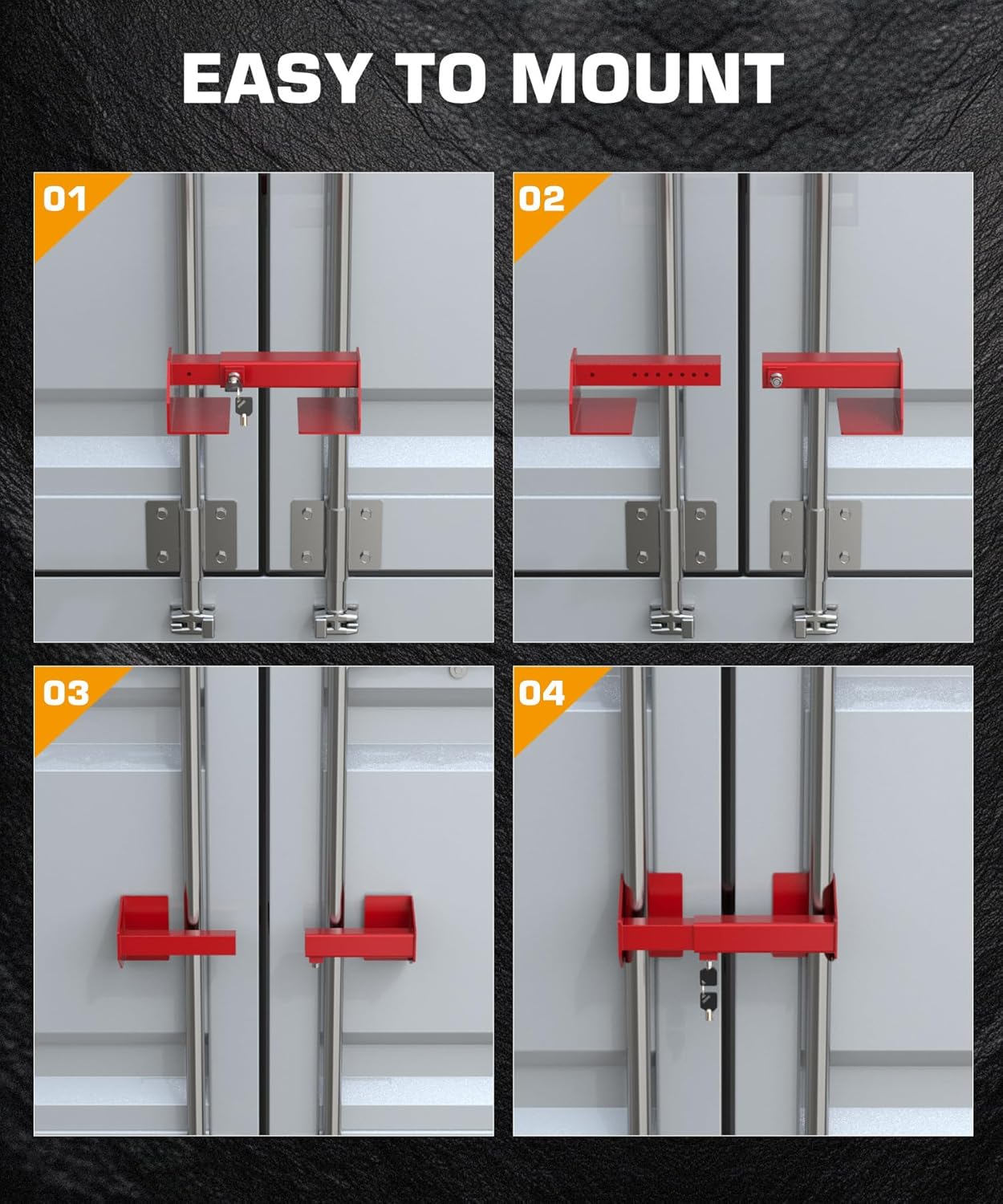 EASY TO MOUNT

01

02

03

04