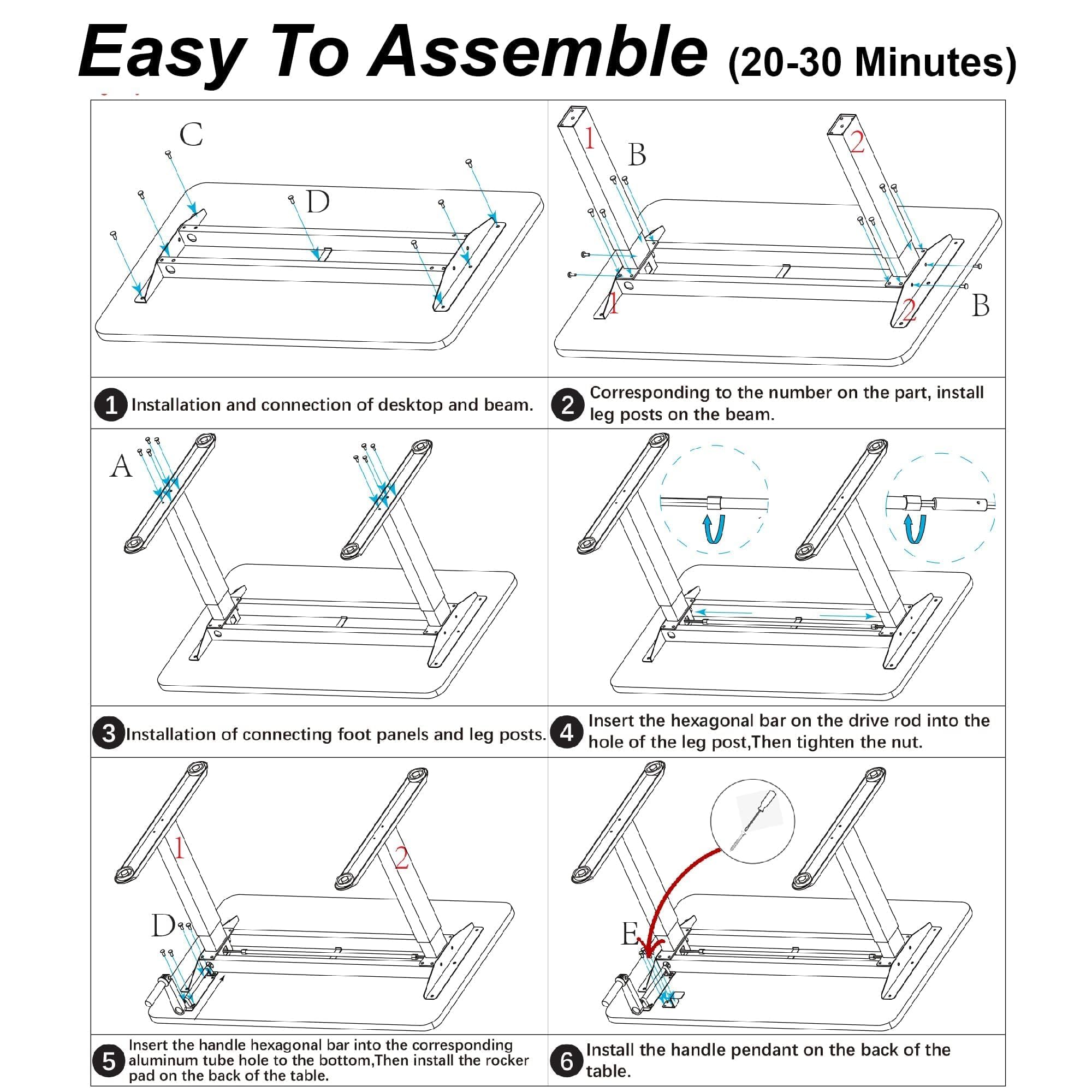 Easy To Assemble (20-30 Minutes)

C
D

1
B
2
1
2
B

1 Installation and connection of desktop and beam.

2 Corresponding to the number on the part, install leg posts on the beam.

A

3 Installation of connecting foot panels and leg posts.

4 Insert the hexagonal bar on the drive rod into the hole of the leg post,Then tighten the nut.

1
2
D

E

5 Insert the handle hexagonal bar into the corresponding aluminum tube hole to the bottom,Then install the rocker pad on the back of the table.

6 Install the handle pendant on the back of the table.