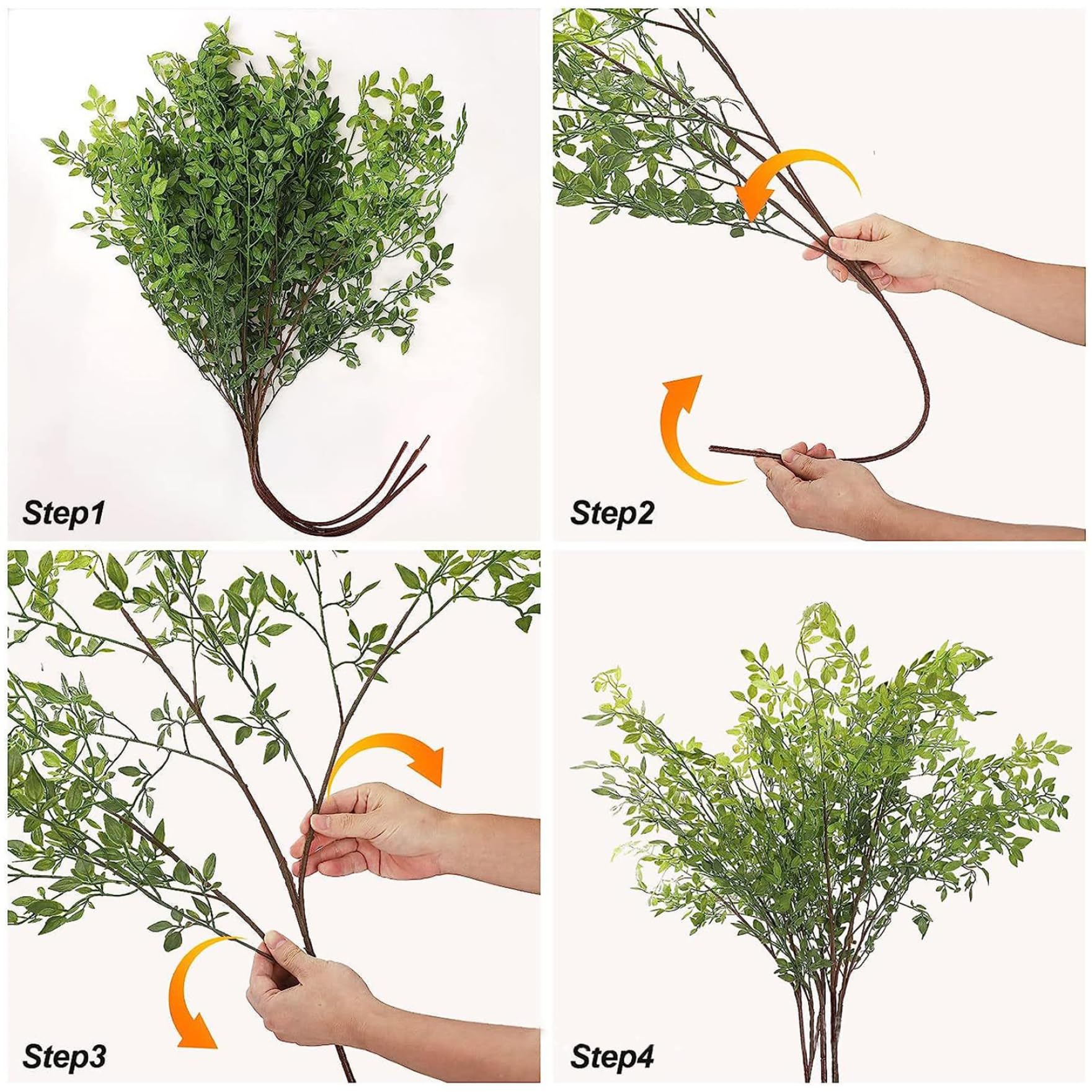 Step1

Step2

Step3

Step4