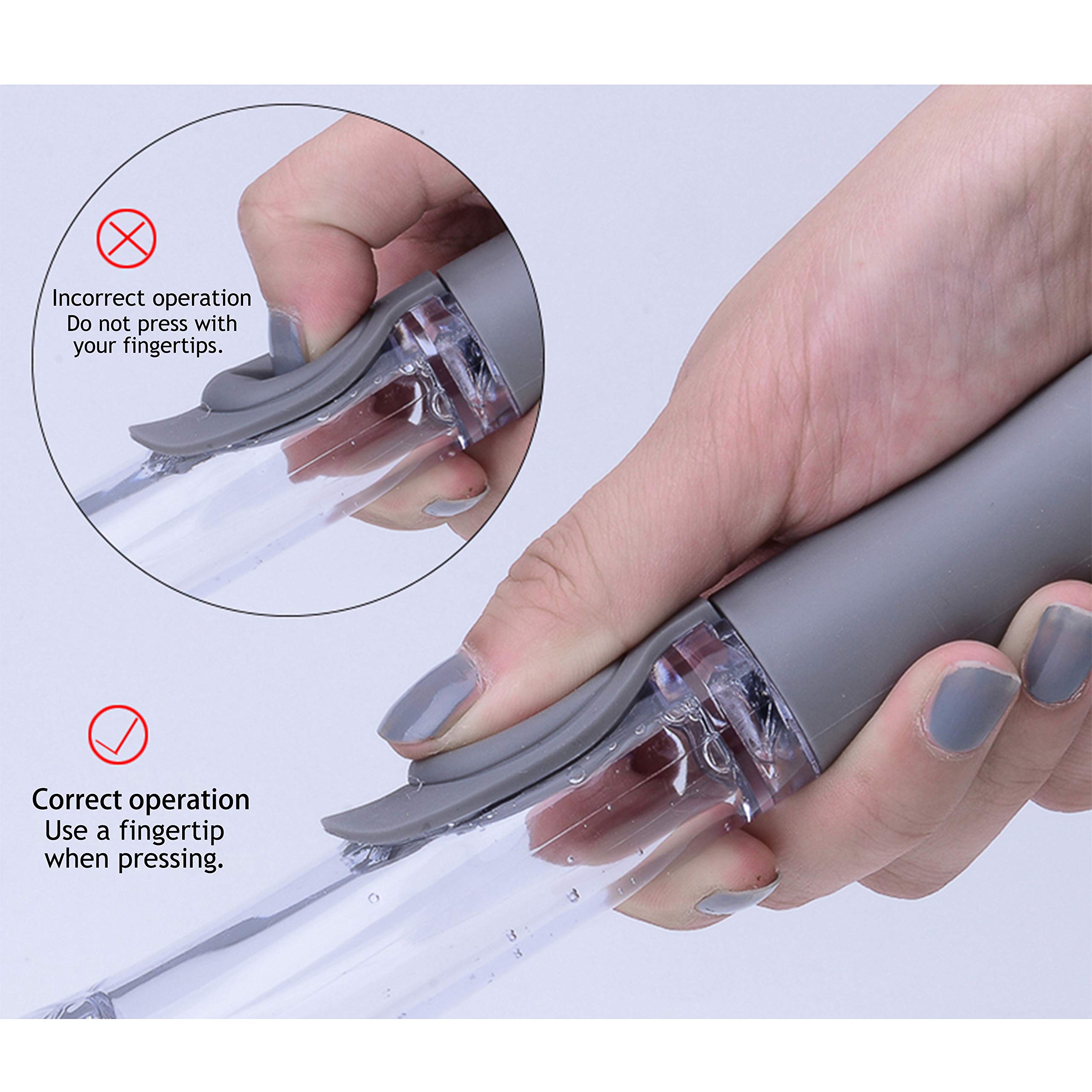 Incorrect operation
Do not press with your fingertips.

Correct operation
Use a fingertip when pressing.