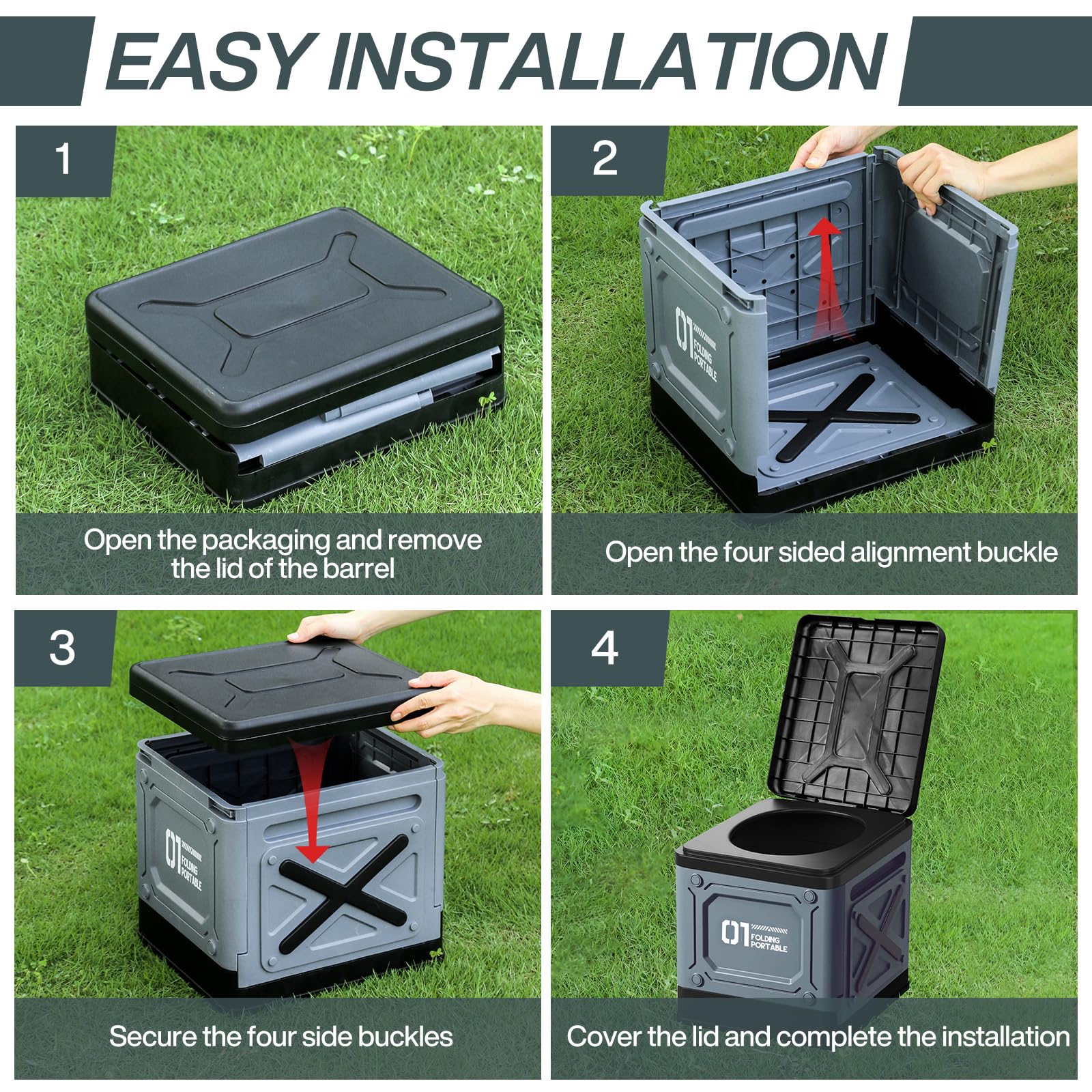 EASY INSTALLATION

1

Open the packaging and remove the lid of the barrel

2

01 FOLDING PORTABLE

Open the four sided alignment buckle

3

01 FOLDING PORTABLE

Secure the four side buckles

4

01 FOLDING PORTABLE

Cover the lid and complete the installation