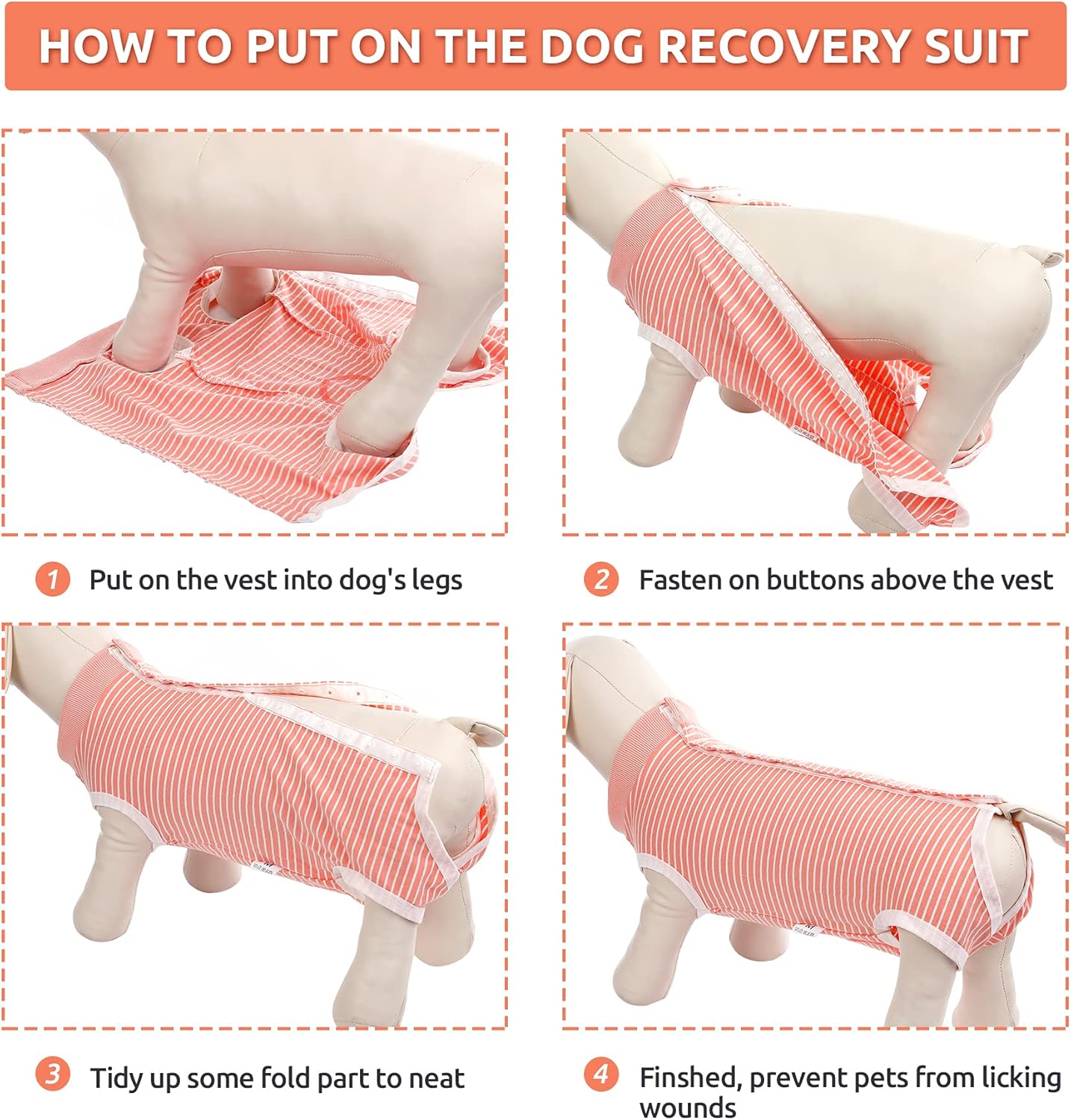 HOW TO PUT ON THE DOG RECOVERY SUIT

1 Put on the vest into dog's legs

2 Fasten on buttons above the vest

3 Tidy up some fold part to neat

4 Finshed, prevent pets from licking wounds