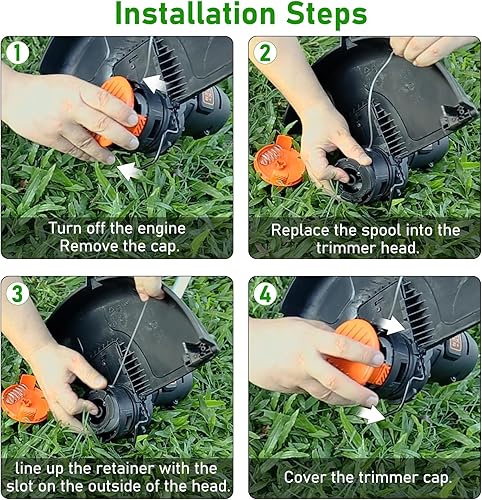 Installation Steps

1

Turn off the engine
Remove the cap.

2

Replace the spool into the trimmer head.

3

line up the retainer with the slot on the outside of the head.

4

Cover the trimmer cap.