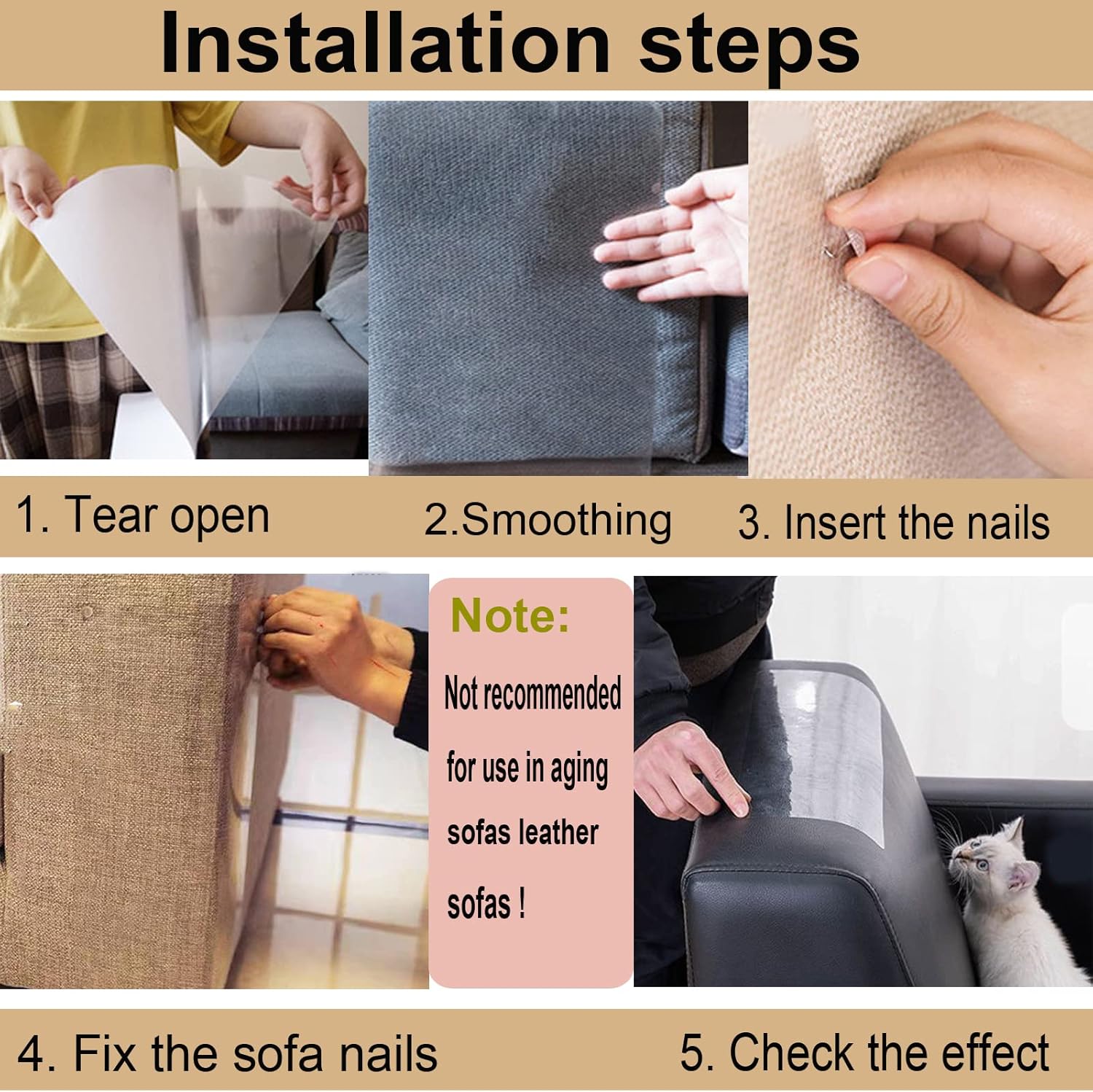 Installation steps

1. Tear open

2.Smoothing

3. Insert the nails

Note:

Not recommended for use in aging sofas leather sofas !

4. Fix the sofa nails

5. Check the effect