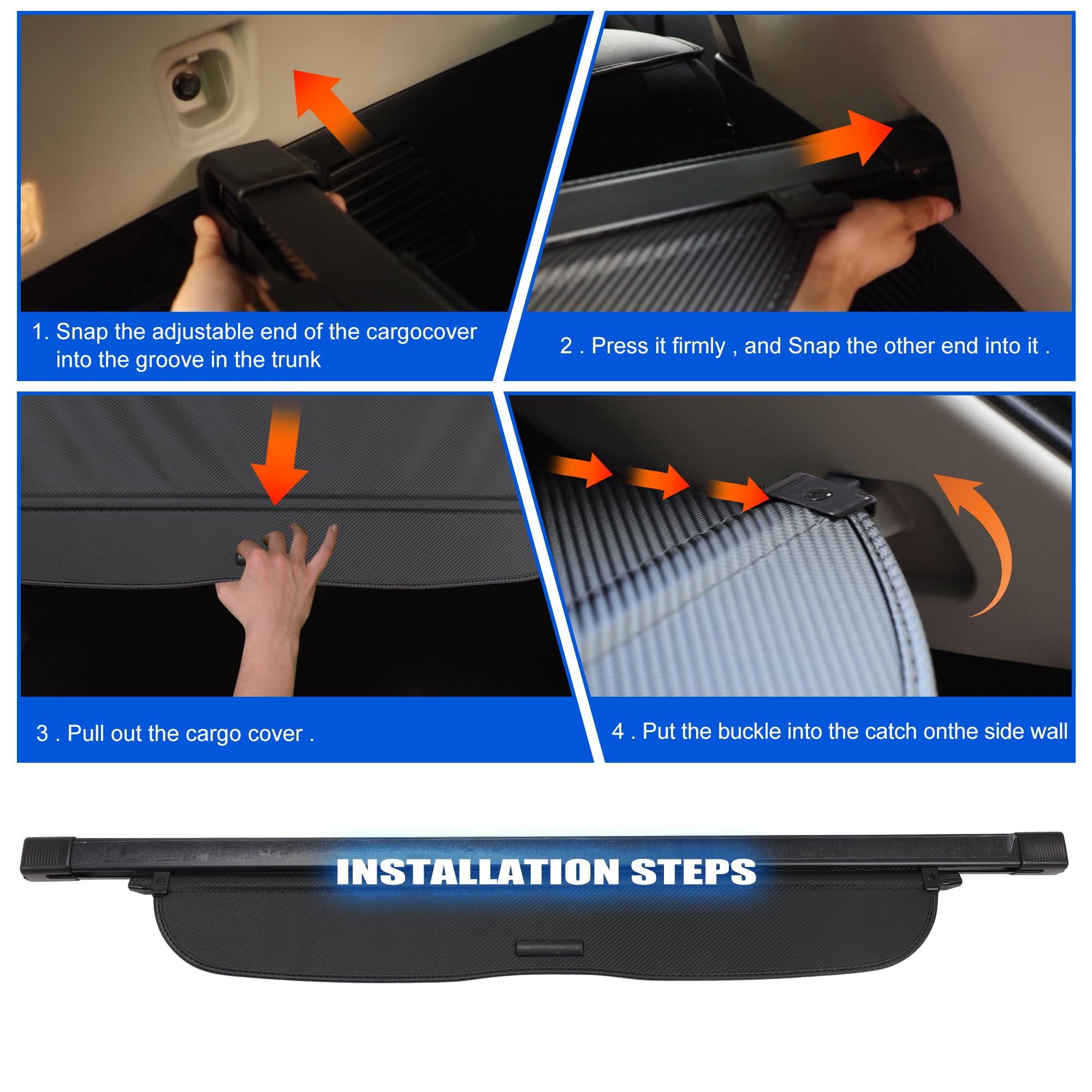 1. Snap the adjustable end of the cargocover into the groove in the trunk

2 . Press it firmly , and Snap the other end into it .

3 . Pull out the cargo cover .

4 . Put the buckle into the catch onthe side wall

INSTALLATION STEPS