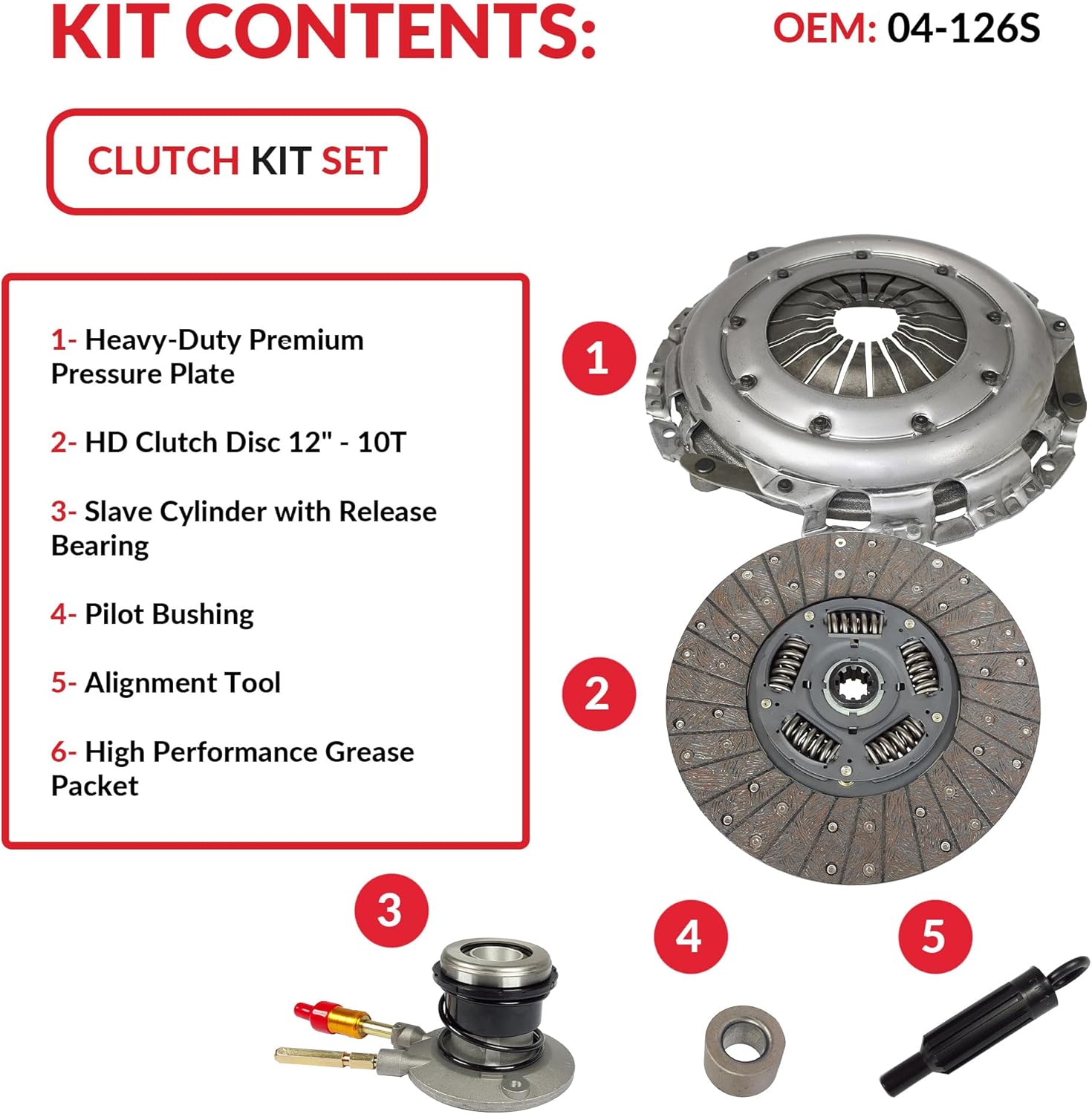 KIT CONTENTS:

OEM: 04-126S

CLUTCH KIT SET

1- Heavy-Duty Premium Pressure Plate

2- HD Clutch Disc 12" - 10T

3- Slave Cylinder with Release Bearing

4- Pilot Bushing

5- Alignment Tool

6- High Performance Grease Packet

1

2

3

4

5