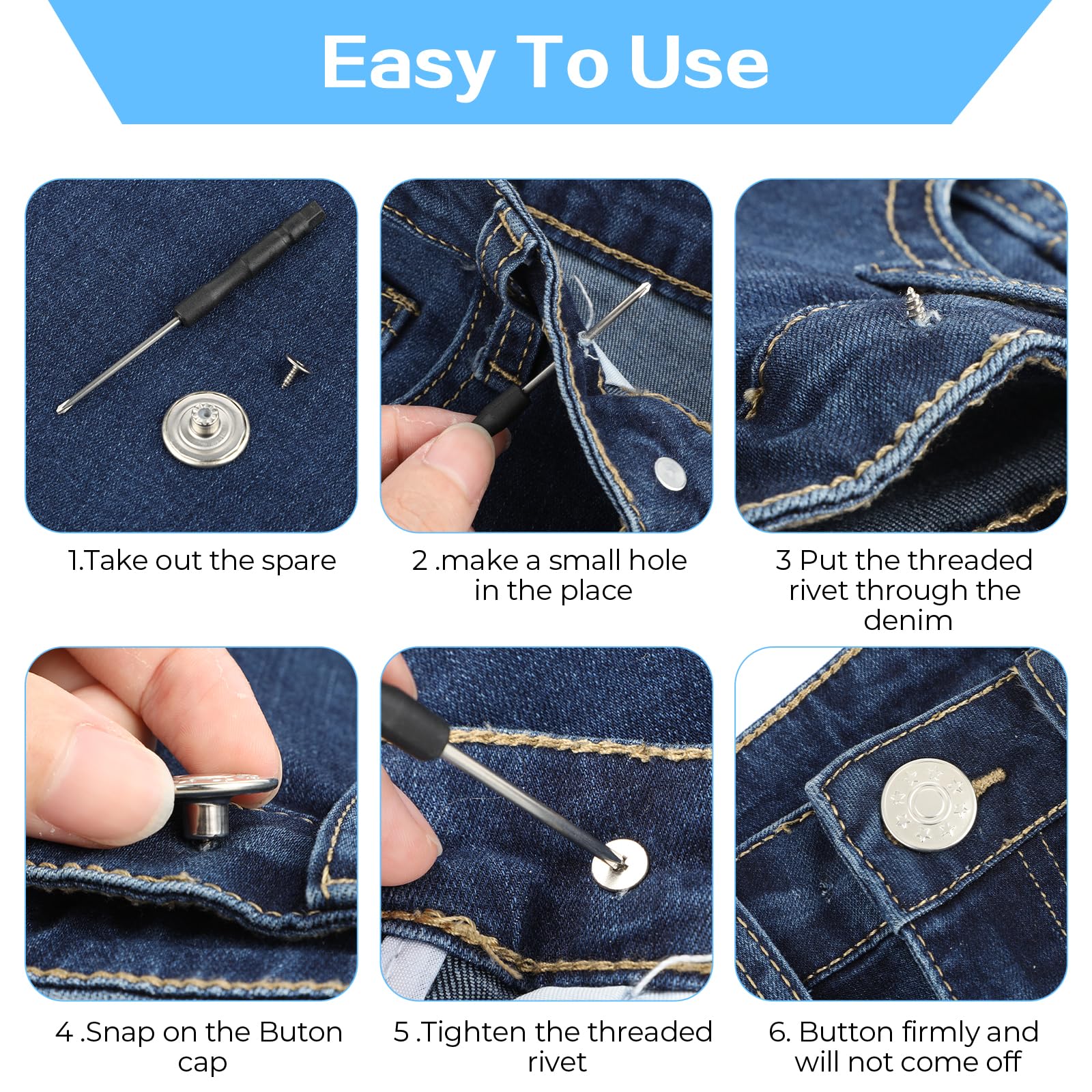 Easy To Use

1.Take out the spare

2 .make a small hole in the place

3 Put the threaded rivet through the denim

4 .Snap on the Buton cap

5 .Tighten the threaded rivet

6. Button firmly and will not come off