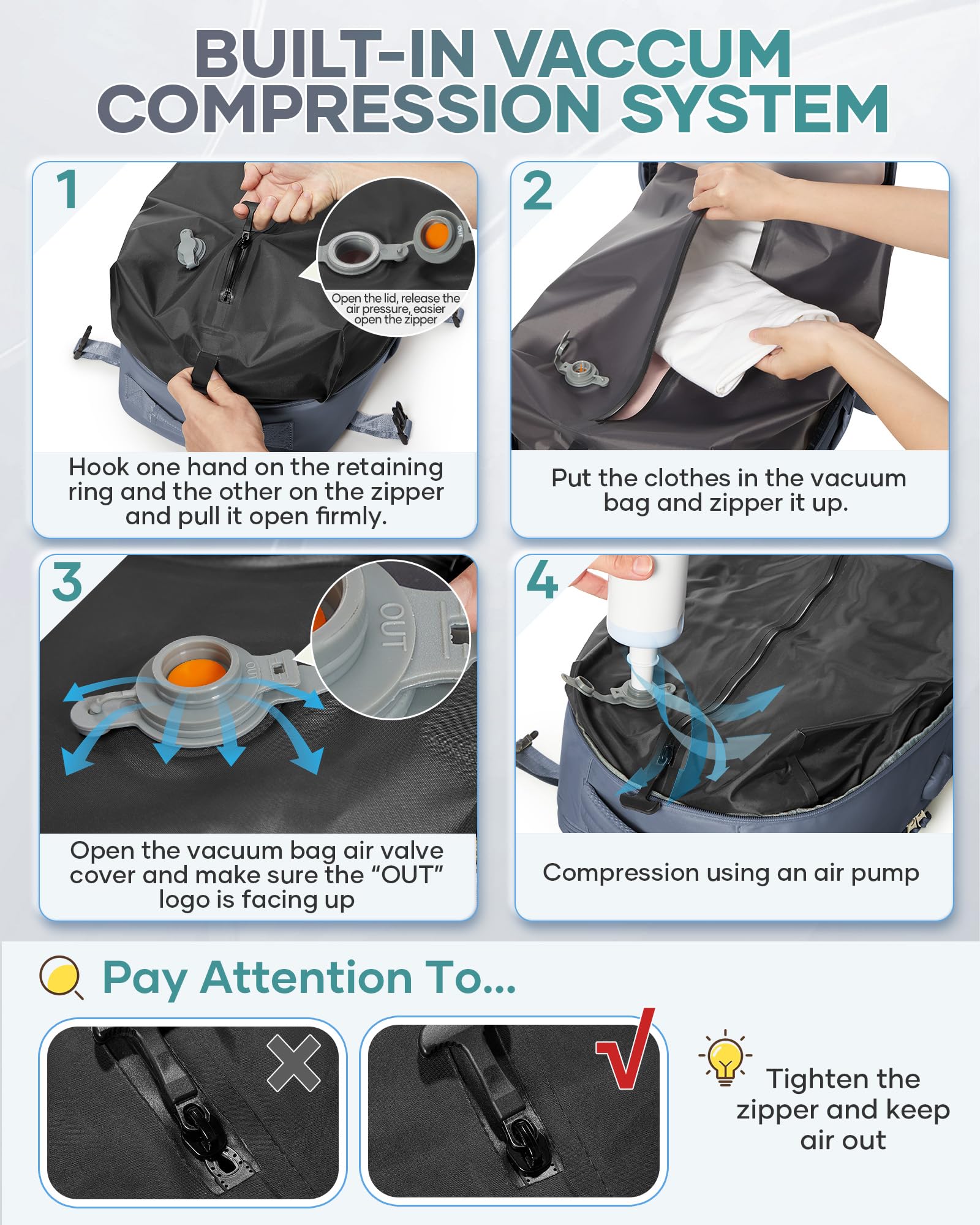 BUILT-IN VACCUM COMPRESSION SYSTEM

1

OUT

Open the lid, release the air pressure, easier open the zipper

Hook one hand on the retaining ring and the other on the zipper and pull it open firmly.

2

Put the clothes in the vacuum bag and zipper it up.

3

OUT

OUT

Open the vacuum bag air valve cover and make sure the "OUT" logo is facing up

4

Compression using an air pump

Pay Attention To...

Tighten the zipper and keep air out