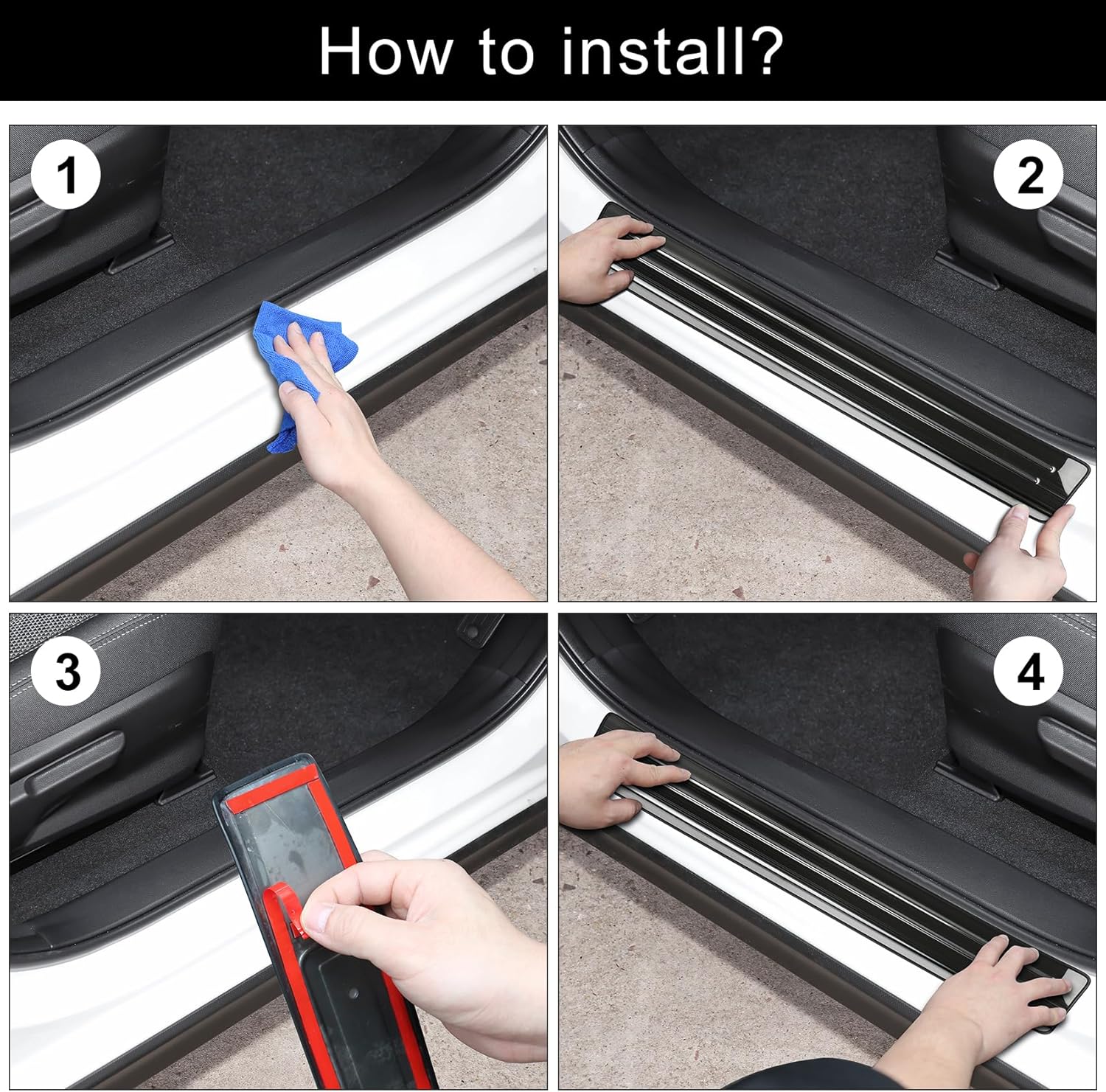 How to install?

1

2

3

4