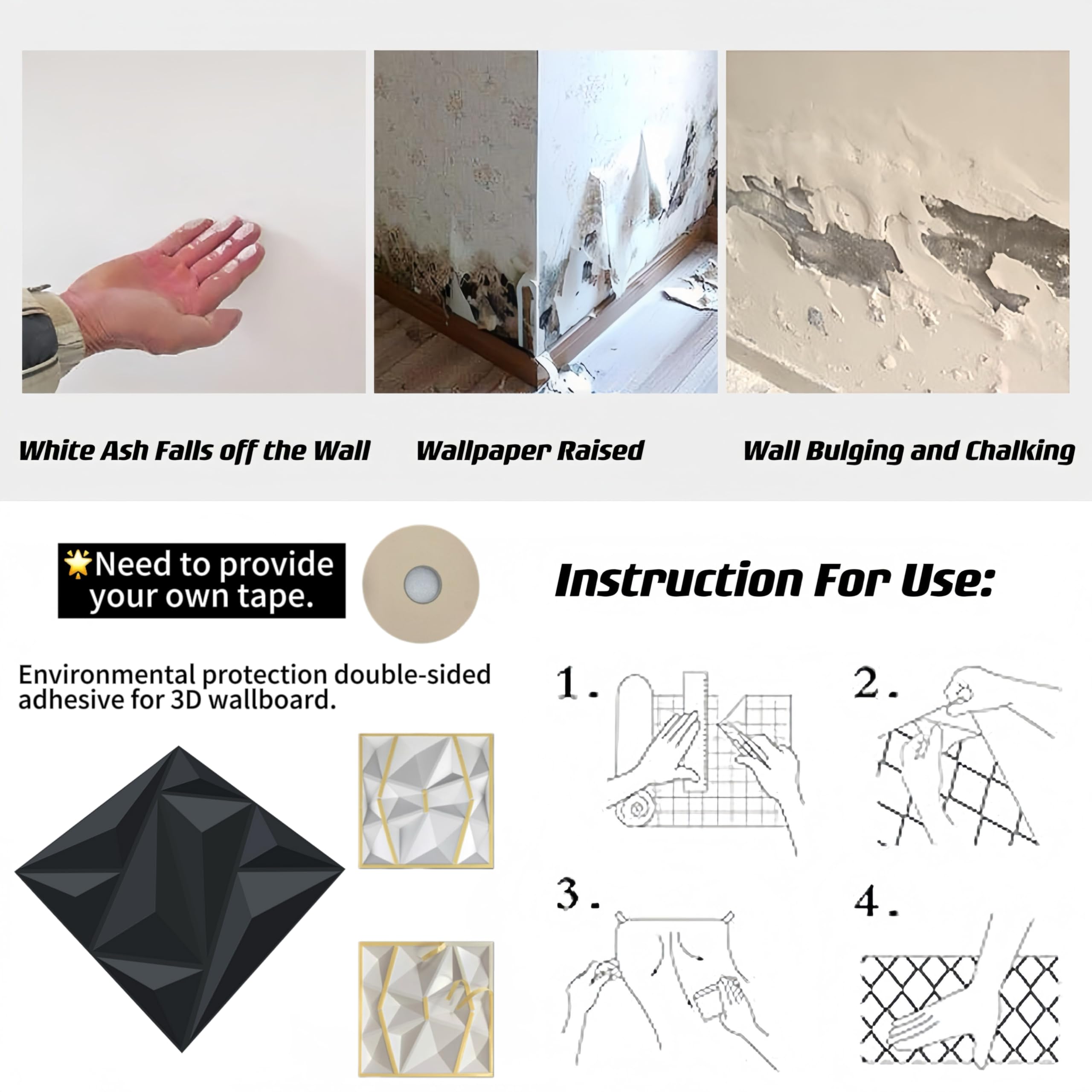 White Ash Falls off the Wall

Wallpaper Raised

Wall Bulging and Chalking

Need to provide your own tape.

Environmental protection double-sided adhesive for 3D wallboard.

Instruction For Use:

1.

2.

3.

4.