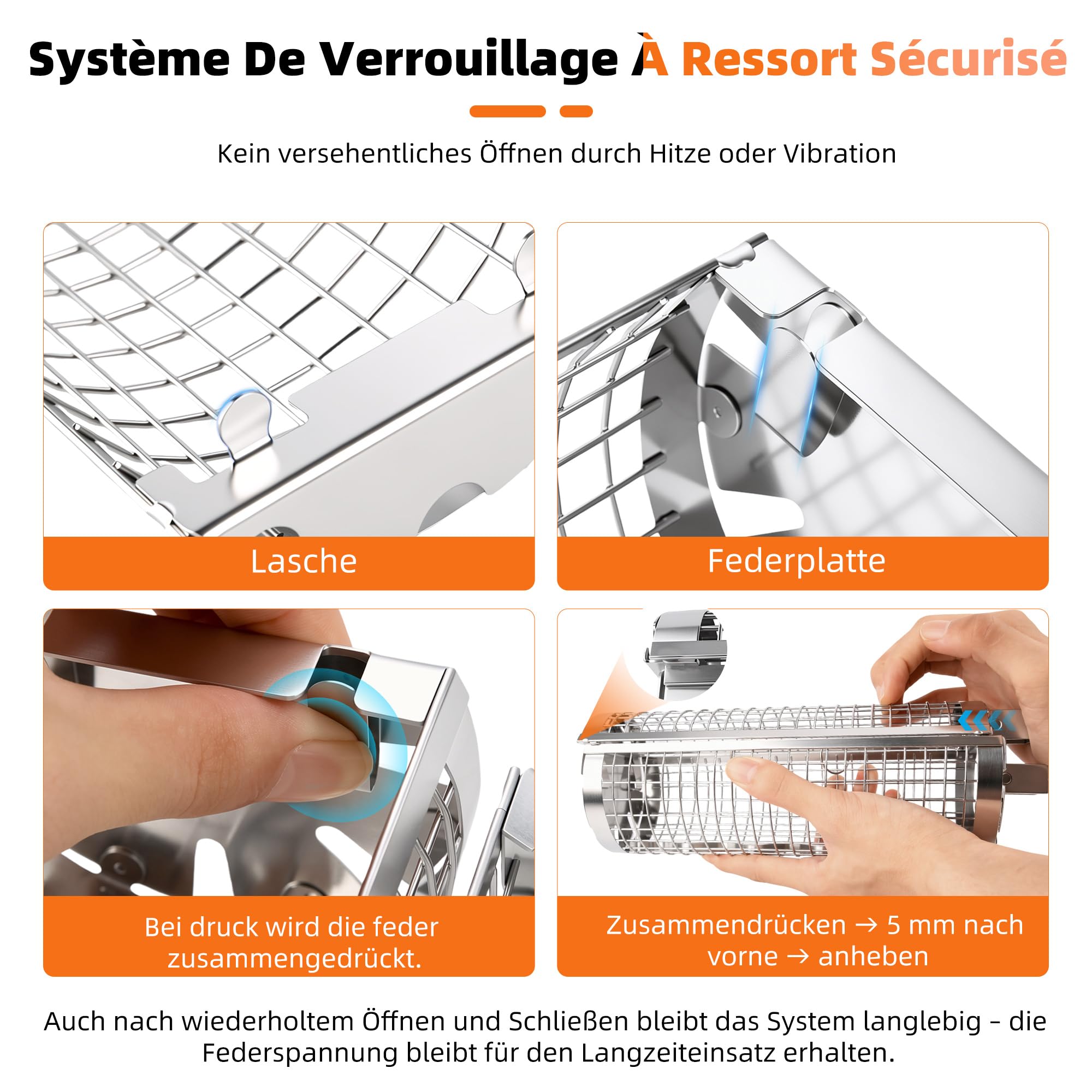 Système De Verrouillage À Ressort Sécurisé

Kein versehentliches Öffnen durch Hitze oder Vibration

Lasche

Federplatte

Bei druck wird die feder zusammengedrückt.

Zusammendrücken → 5 mm nach vorne → anheben

Auch nach wiederholtem Öffnen und Schließen bleibt das System langlebig – die Federspannung bleibt für den Langzeiteinsatz erhalten.