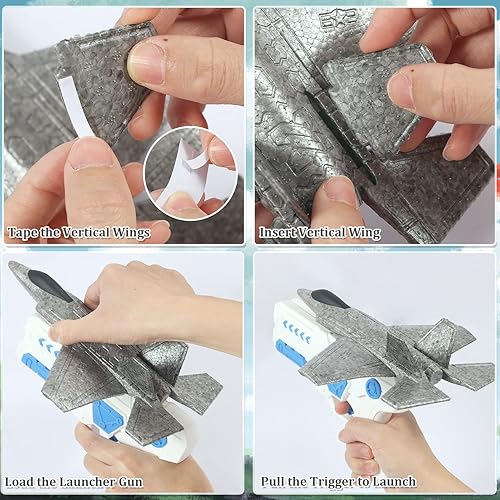 Tape the Vertical Wings

Insert Vertical Wing

Load the Launcher Gun

Pull the Trigger to Launch