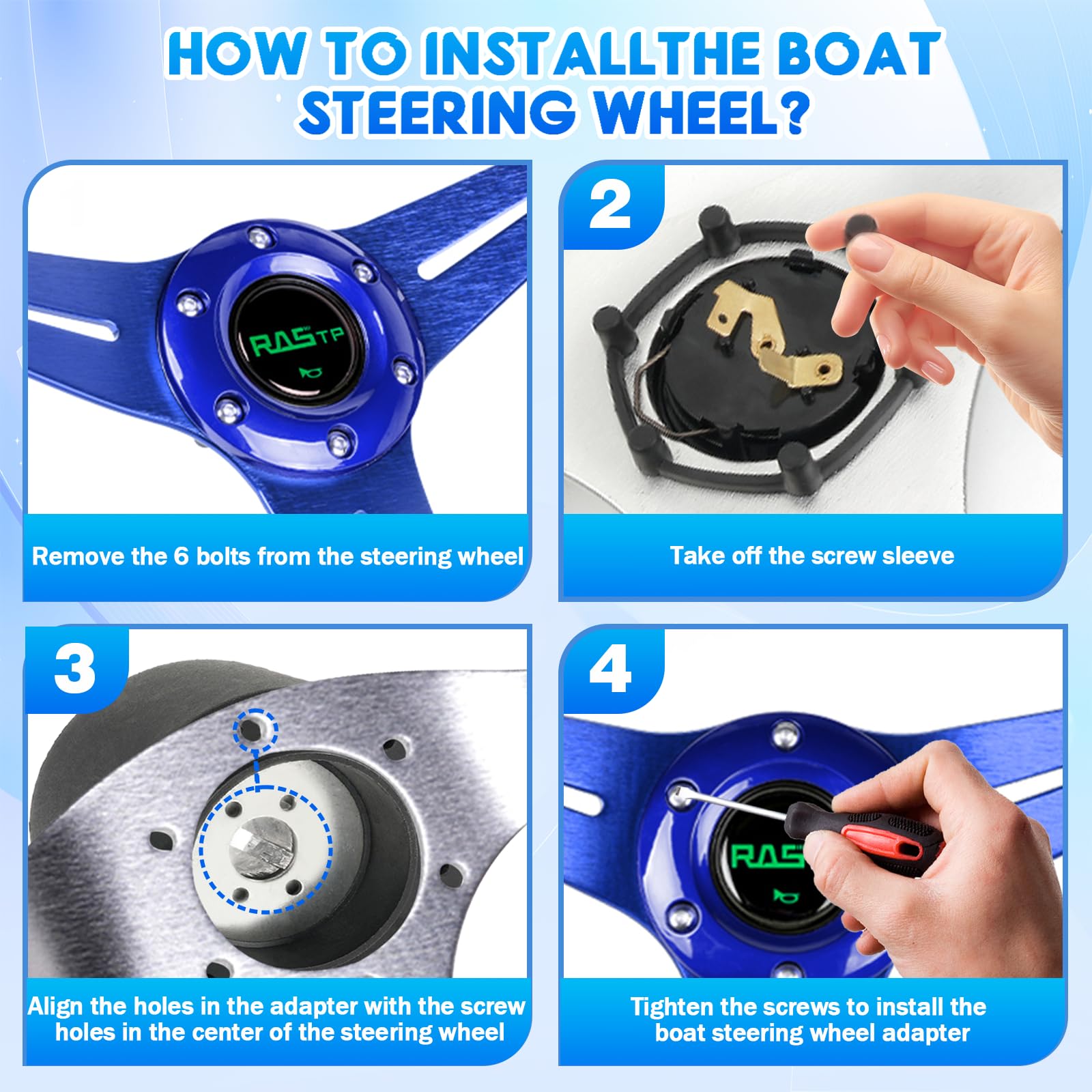 HOW TO INSTALLTHE BOAT STEERING WHEEL?

RASTP

Remove the 6 bolts from the steering wheel

2

Take off the screw sleeve

3

Align the holes in the adapter with the screw holes in the center of the steering wheel

4

RAS

Tighten the screws to install the boat steering wheel adapter