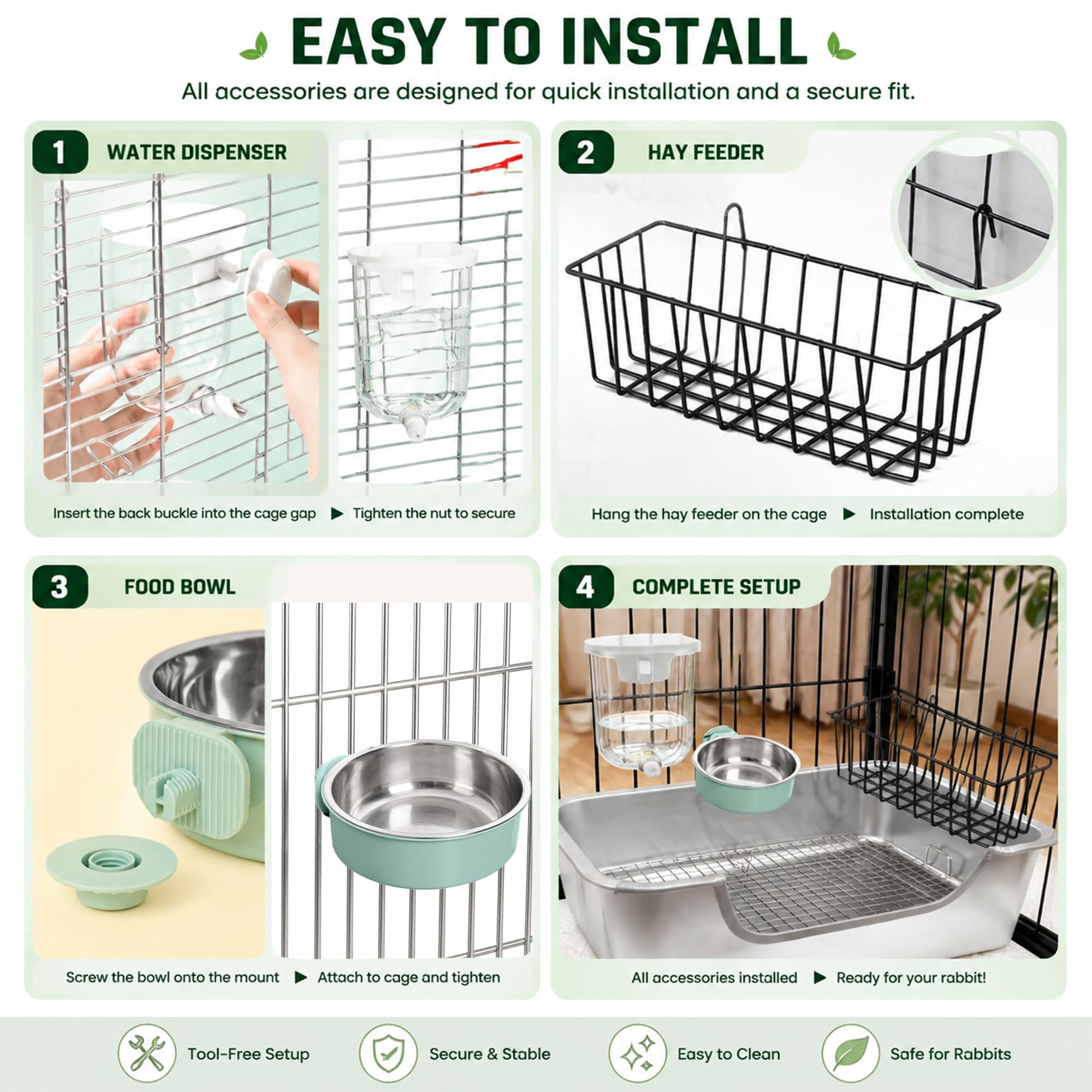 EASY TO INSTALL

All accessories are designed for quick installation and a secure fit.

1 WATER DISPENSER

Insert the back buckle into the cage gap ▶ Tighten the nut to secure

2 HAY FEEDER

Hang the hay feeder on the cage ▶ Installation complete

3 FOOD BOWL

Screw the bowl onto the mount ▶ Attach to cage and tighten

4 COMPLETE SETUP

All accessories installed ▶ Ready for your rabbit!

Tool-Free Setup

Secure & Stable

Easy to Clean

Safe for Rabbits