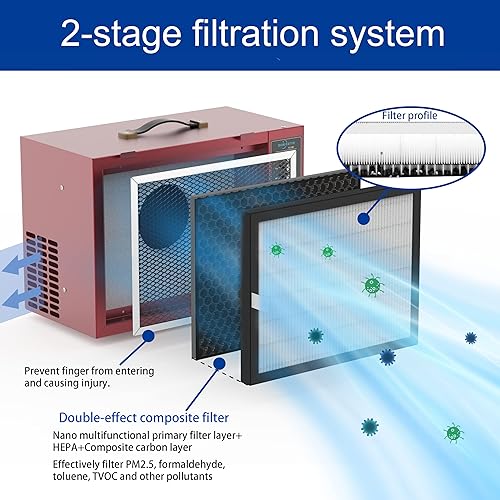 2-stage filtration system

Filter profile

Prevent finger from entering and causing injury.

Double-effect composite filter

Nano multifunctional primary filter layer+ HEPA+Composite carbon layer

Effectively filter PM2.5, formaldehyde, toluene, TVOC and other pollutants