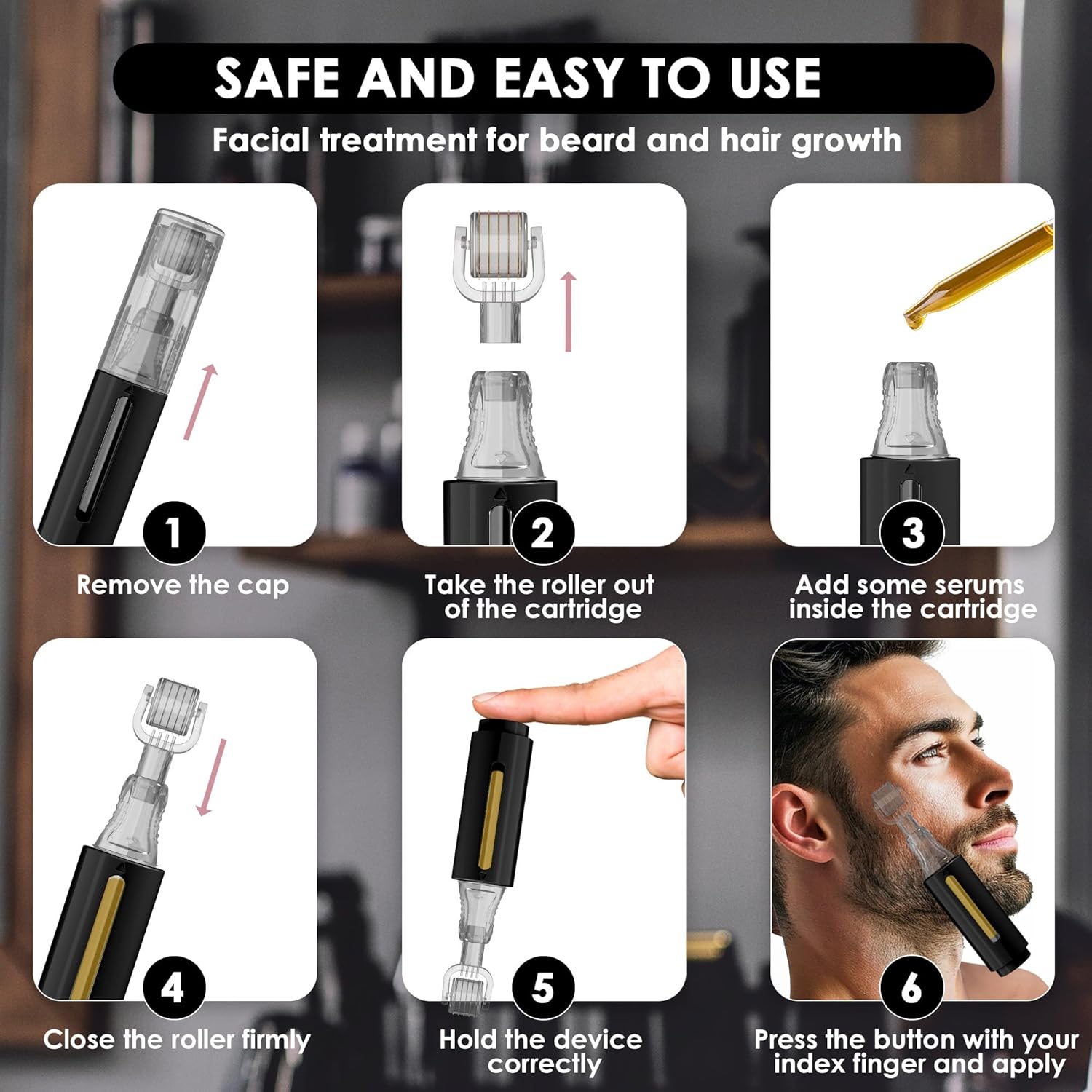 SAFE AND EASY TO USE

Facial treatment for beard and hair growth

1
Remove the cap

2
Take the roller out of the cartridge

3
Add some serums inside the cartridge

4
Close the roller firmly

5
Hold the device correctly

6
Press the button with your index finger and apply