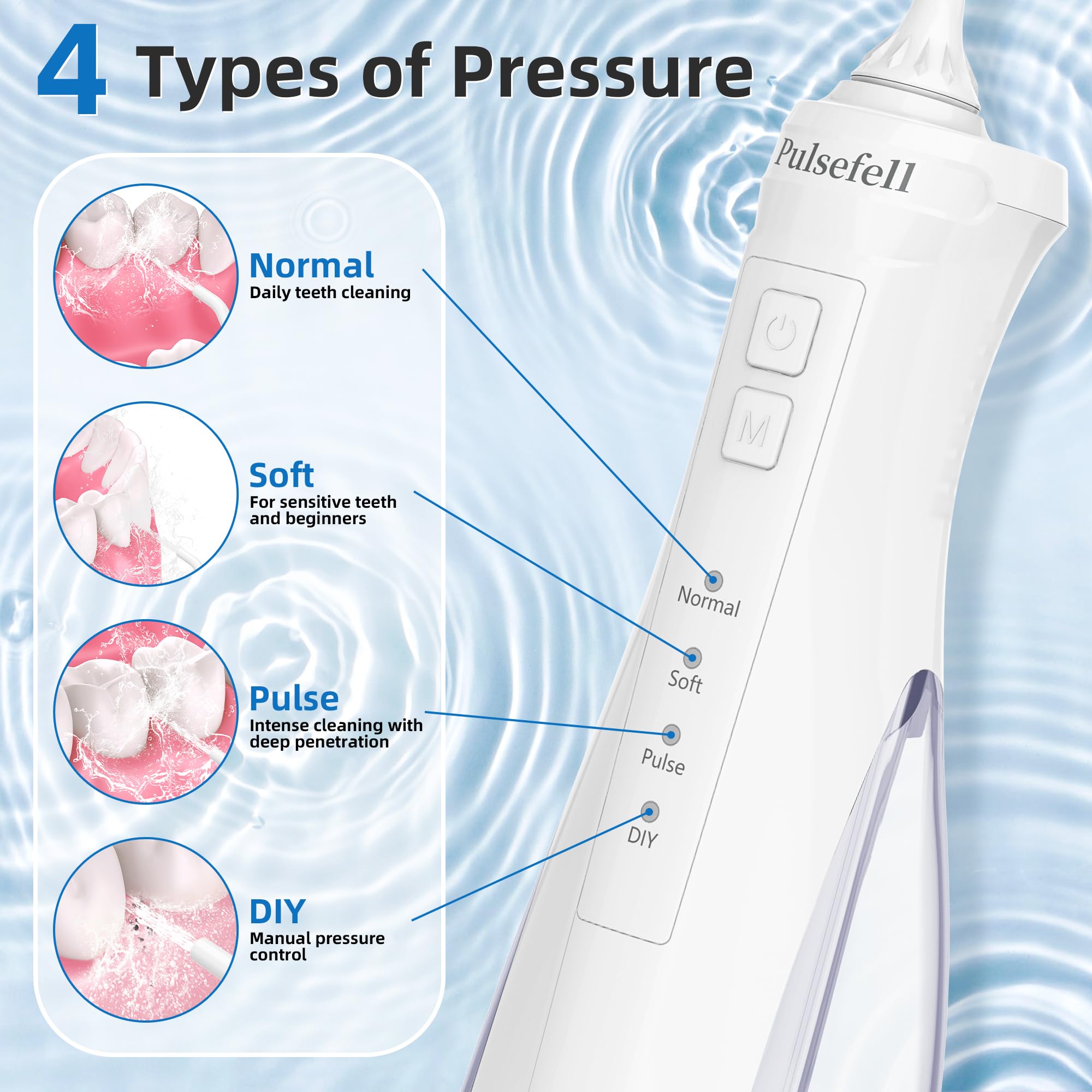 4 Types of Pressure

Normal
Daily teeth cleaning

Soft
For sensitive teeth and beginners

Pulse
Intense cleaning with deep penetration

DIY
Manual pressure control

Pulsefell

M

Normal

Soft

Pulse

DIY