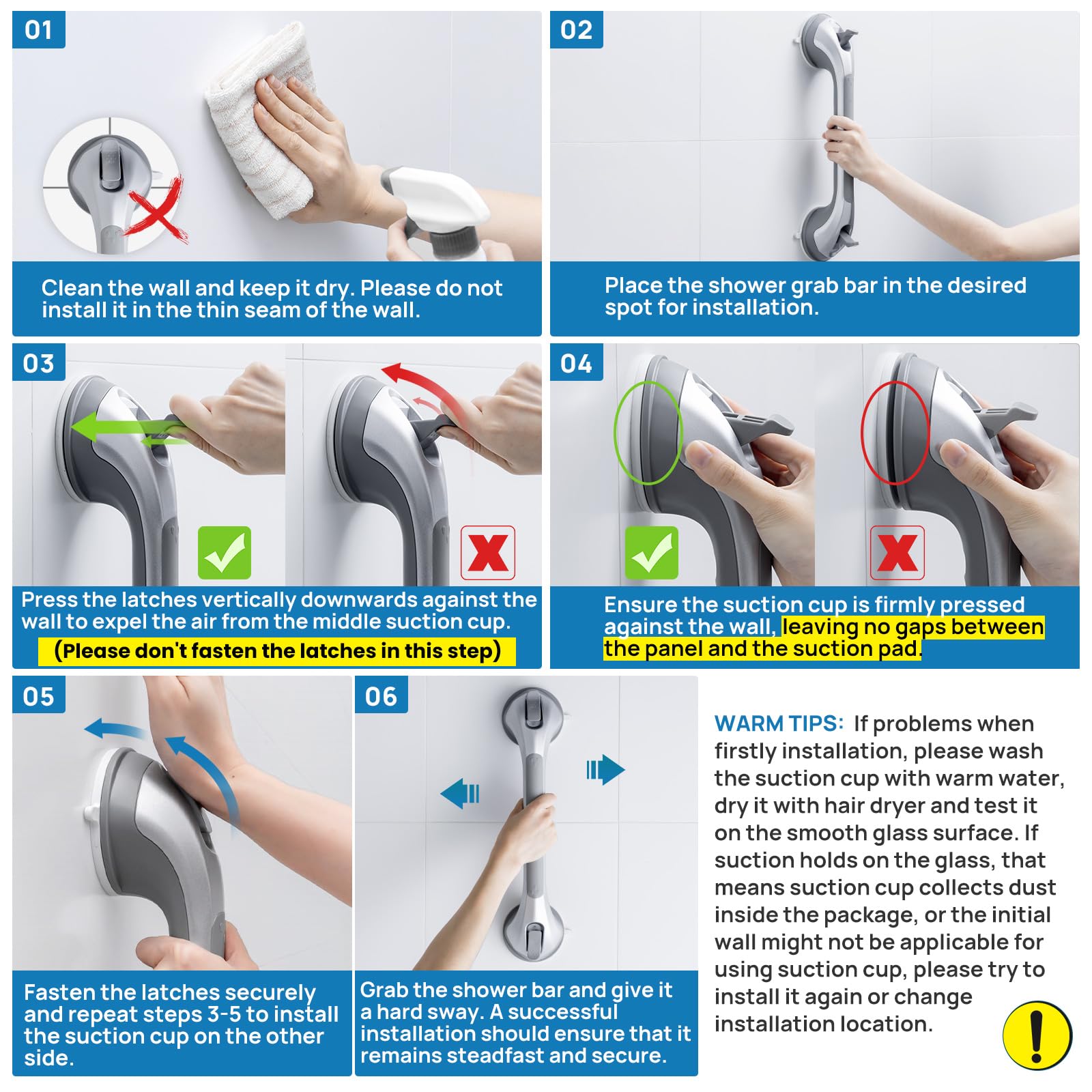 01

Clean the wall and keep it dry. Please do not install it in the thin seam of the wall.

02

Place the shower grab bar in the desired spot for installation.

03

Press the latches vertically downwards against the wall to expel the air from the middle suction cup.
(Please don't fasten the latches in this step)

04

Ensure the suction cup is firmly pressed against the wall, leaving no gaps between the panel and the suction pad.

05

Fasten the latches securely and repeat steps 3-5 to install the suction cup on the other side.

06

Grab the shower bar and give it a hard sway. A successful installation should ensure that it remains steadfast and secure.

WARM TIPS: If problems when firstly installation, please wash the suction cup with warm water, dry it with hair dryer and test it on the smooth glass surface. If suction holds on the glass, that means suction cup collects dust inside the package, or the initial wall might not be applicable for using suction cup, please try to install it again or change installation location.

!