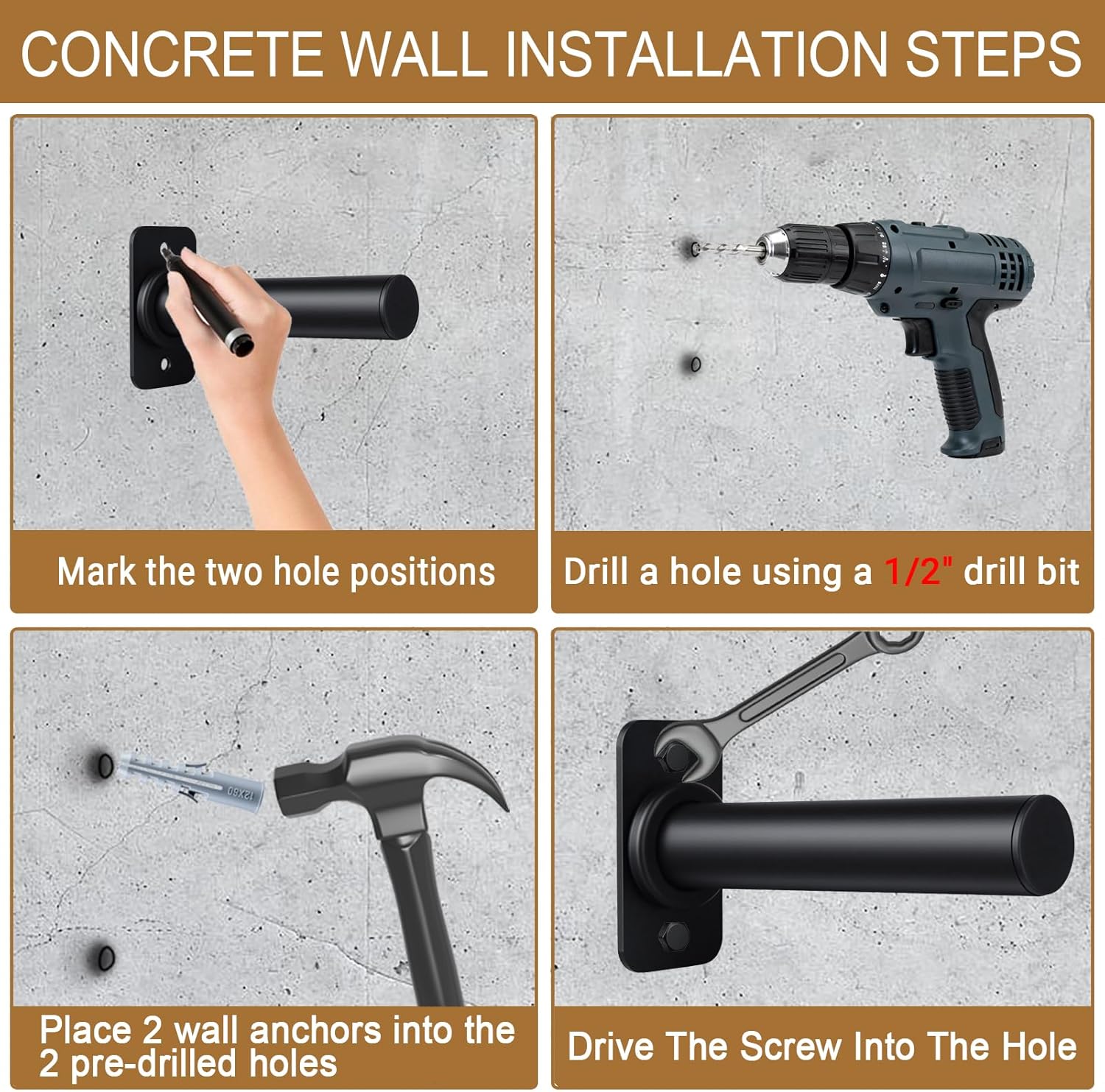 CONCRETE WALL INSTALLATION STEPS

Mark the two hole positions

Drill a hole using a 1/2" drill bit

12X60

Place 2 wall anchors into the 2 pre-drilled holes

Drive The Screw Into The Hole