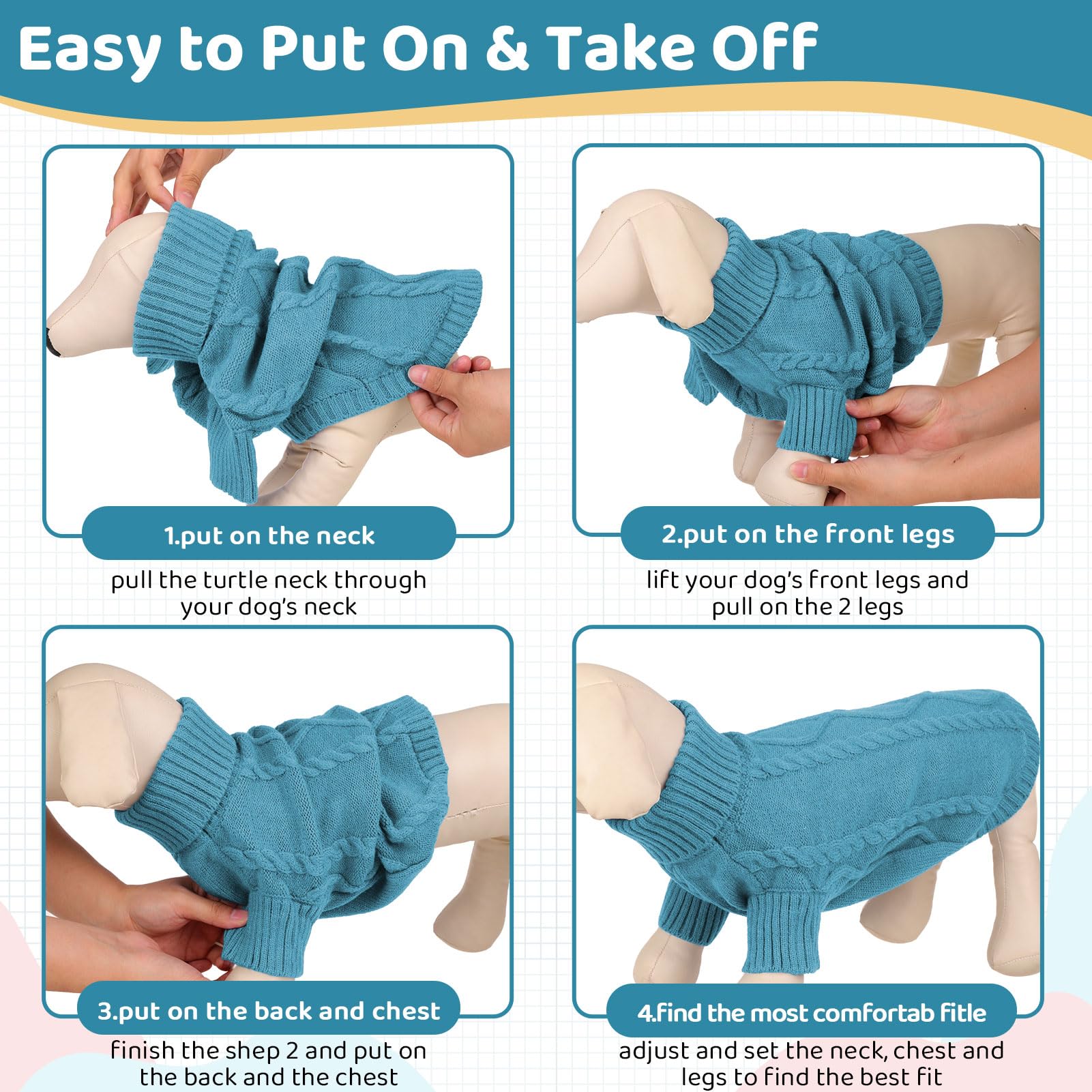 Easy to Put On & Take Off

1.put on the neck

pull the turtle neck through your dog's neck

2.put on the front legs

lift your dog's front legs and pull on the 2 legs

3.put on the back and chest

finish the shep 2 and put on the back and the chest

4.find the most comfortab fitle

adjust and set the neck, chest and legs to find the best fit