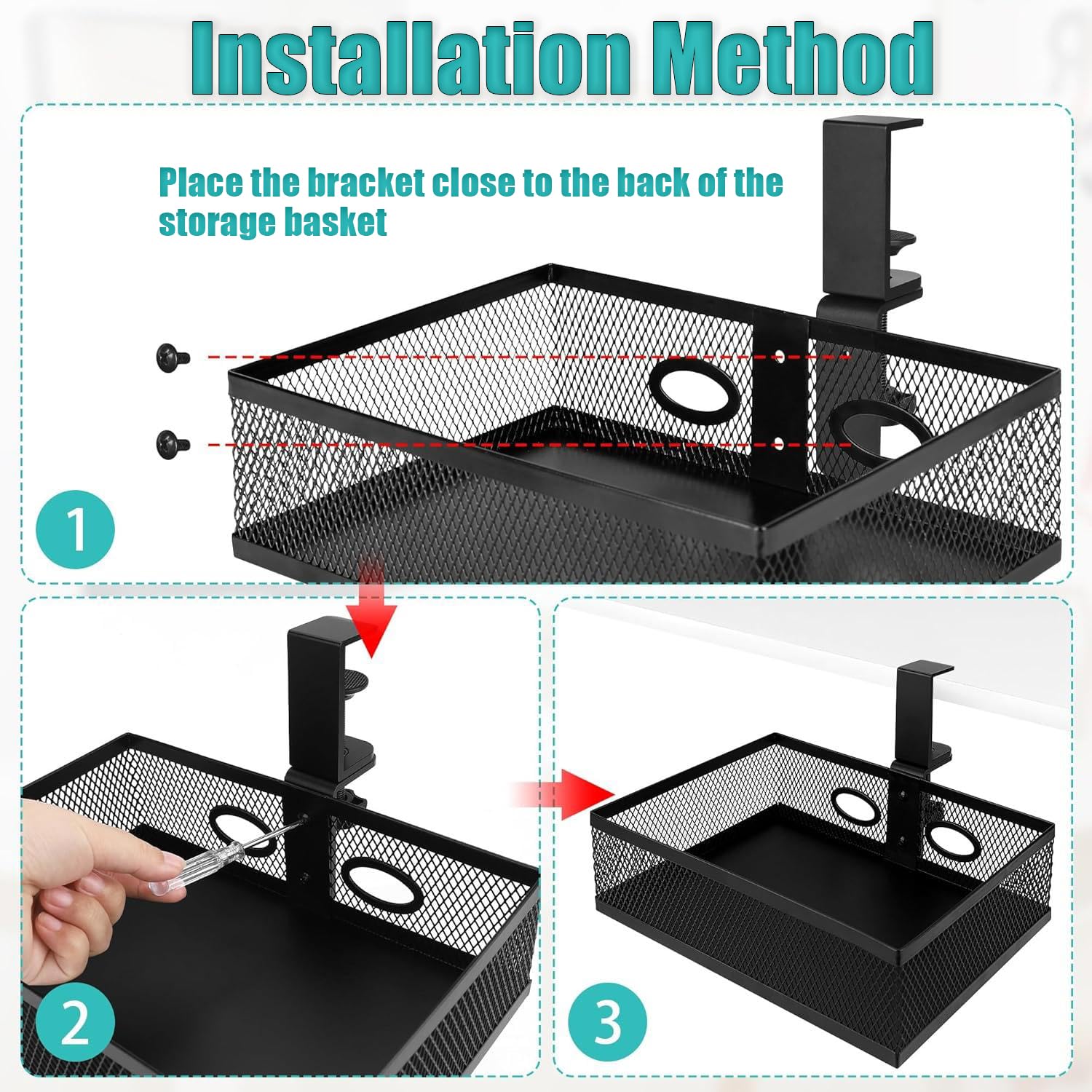 Installation Method

Place the bracket close to the back of the storage basket

1

2

3