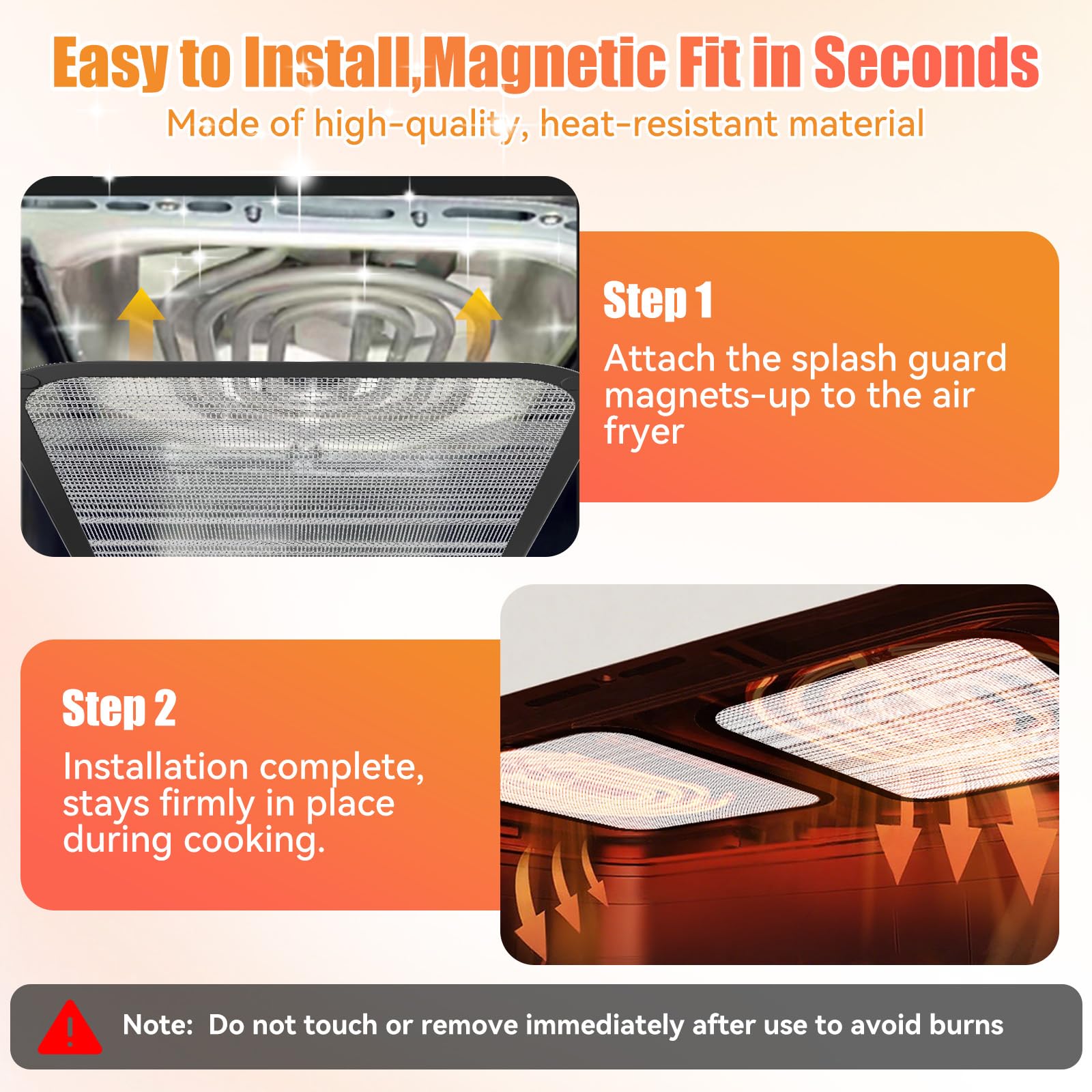 Easy to Install,Magnetic Fit in Seconds

Made of high-quality, heat-resistant material

Step 1

Attach the splash guard magnets-up to the air fryer

Step 2

Installation complete, stays firmly in place during cooking.

Note: Do not touch or remove immediately after use to avoid burns