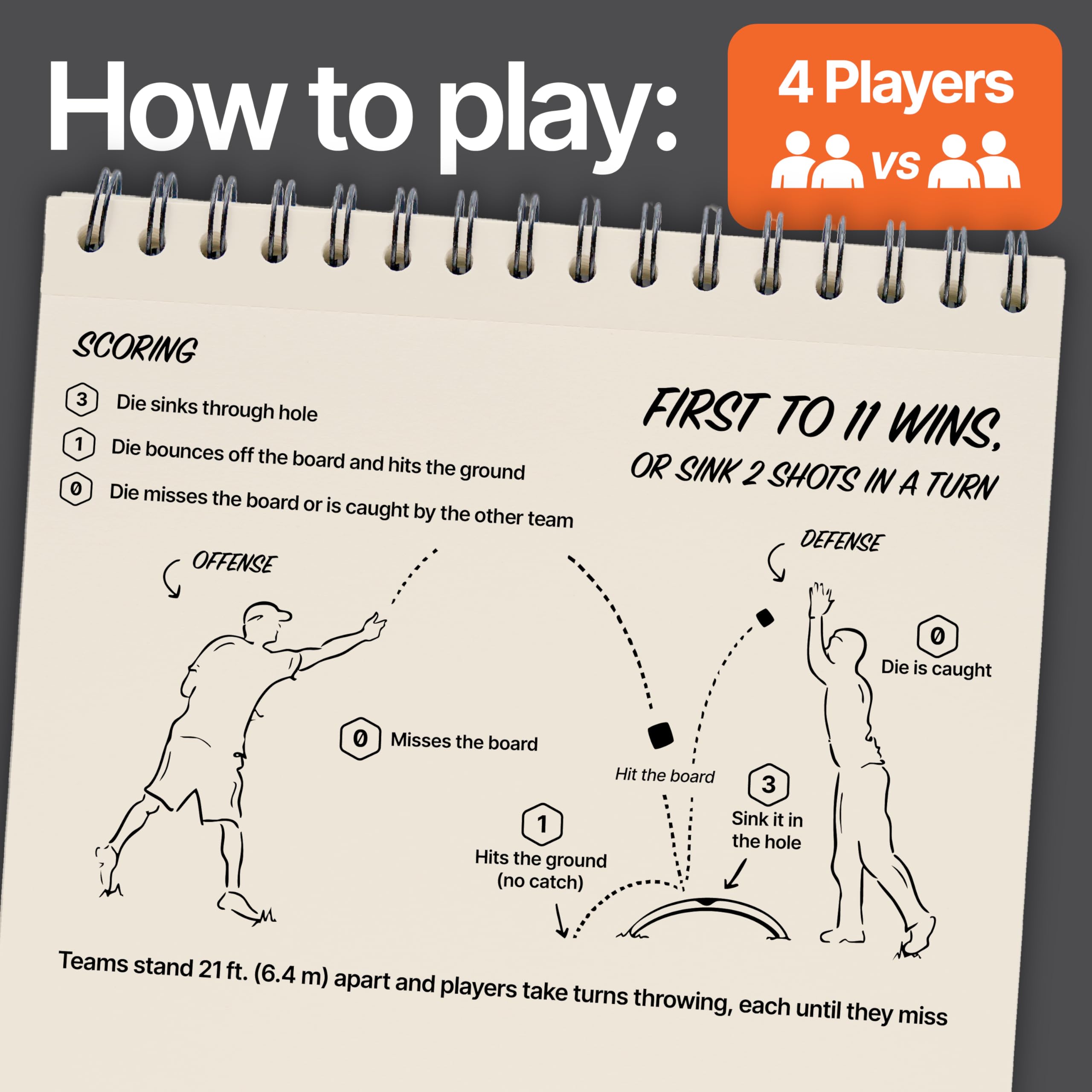 How to play:

4 Players

vs

SCORING

3 Die sinks through hole

1 Die bounces off the board and hits the ground

0 Die misses the board or is caught by the other team

FIRST TO 11 WINS, OR SINK 2 SHOTS IN A TURN

OFFENSE

DEFENSE

0 Die is caught

0 Misses the board

Hit the board

3 Sink it in the hole

1 Hits the ground (no catch)

Teams stand 21 ft. (6.4 m) apart and players take turns throwing, each until they miss