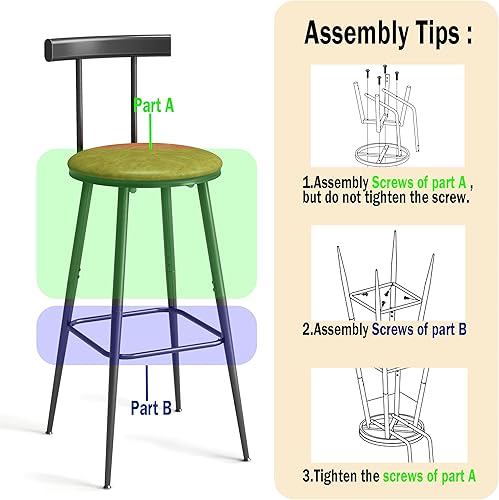 Part A

Part B

Assembly Tips :

1.Assembly Screws of part A , but do not tighten the screw.

2.Assembly Screws of part B

3.Tighten the screws of part A