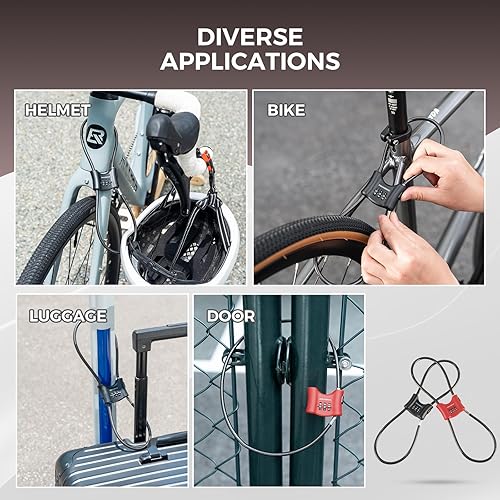 DIVERSE APPLICATIONS

HELMET

BIKE

LUGGAGE

DOOR