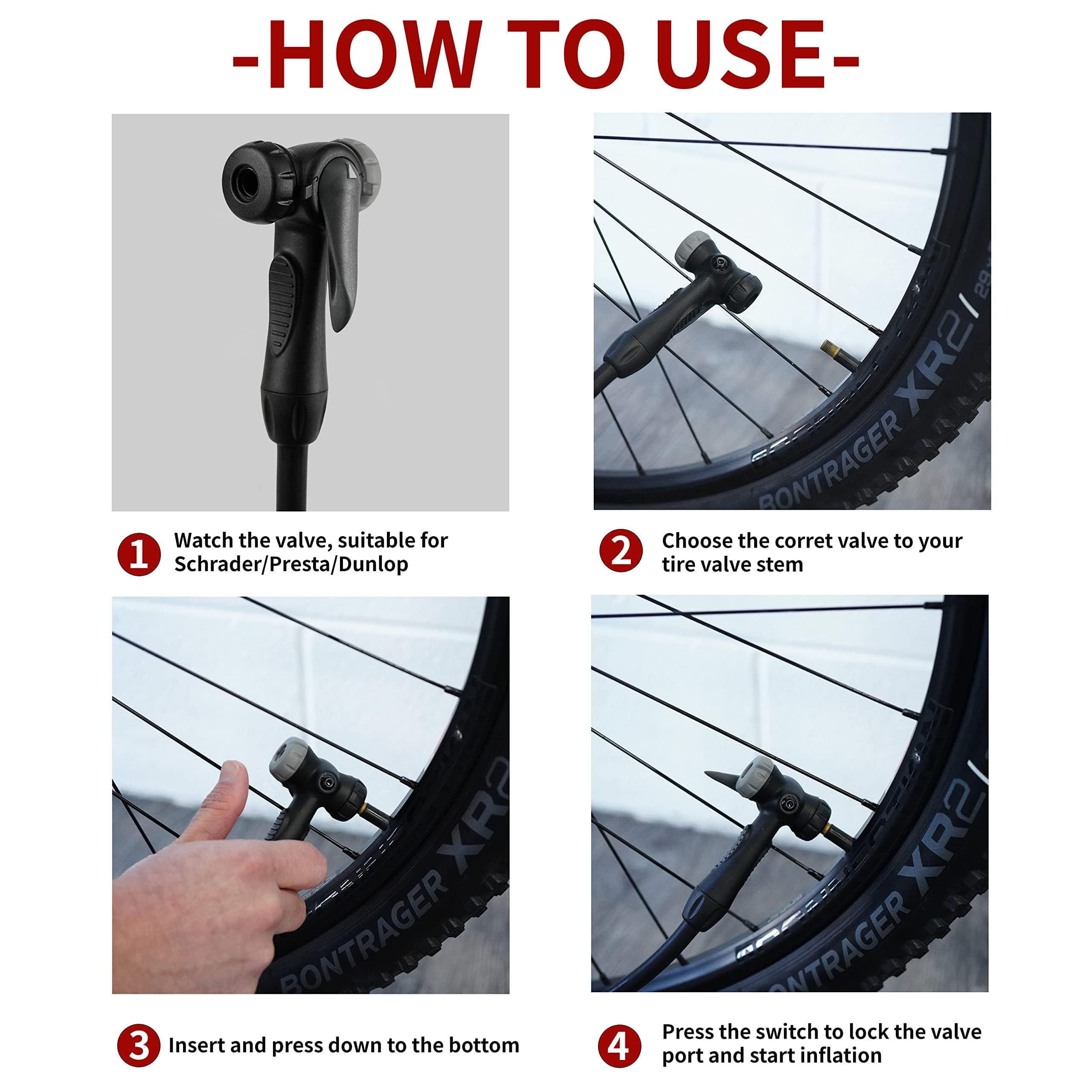 -HOW TO USE-

BONTRAGER XR2

1 Watch the valve, suitable for Schrader/Presta/Dunlop

2 Choose the corret valve to your tire valve stem

BONTRAGER XR2

BONTRAGER XR2

3 Insert and press down to the bottom

4 Press the switch to lock the valve port and start inflation