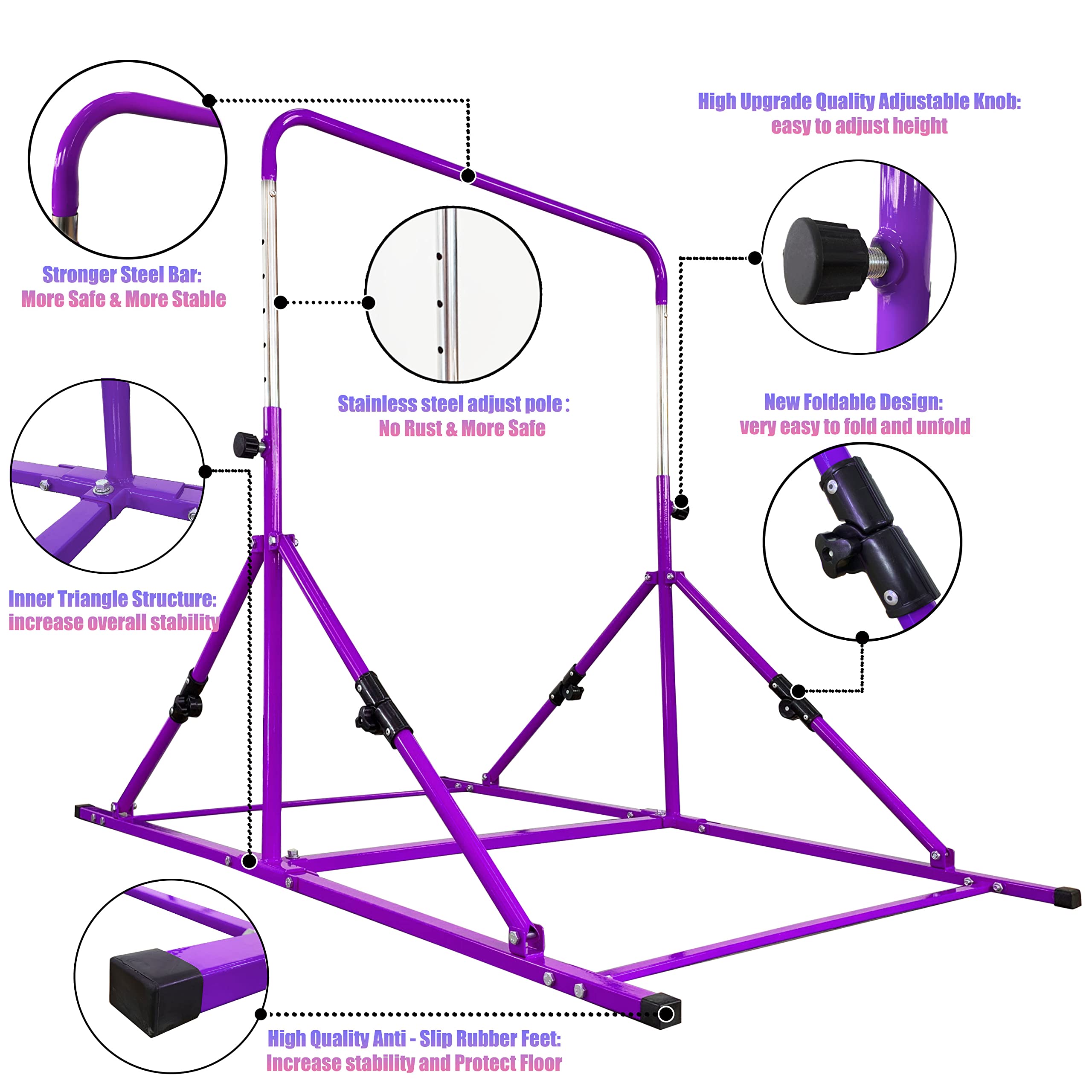 High Upgrade Quality Adjustable Knob:
easy to adjust height

Stronger Steel Bar:
More Safe & More Stable

Stainless steel adjust pole :
No Rust & More Safe

New Foldable Design:
very easy to fold and unfold

Inner Triangle Structure:
increase overall stability

High Quality Anti - Slip Rubber Feet:
Increase stability and Protect Floor