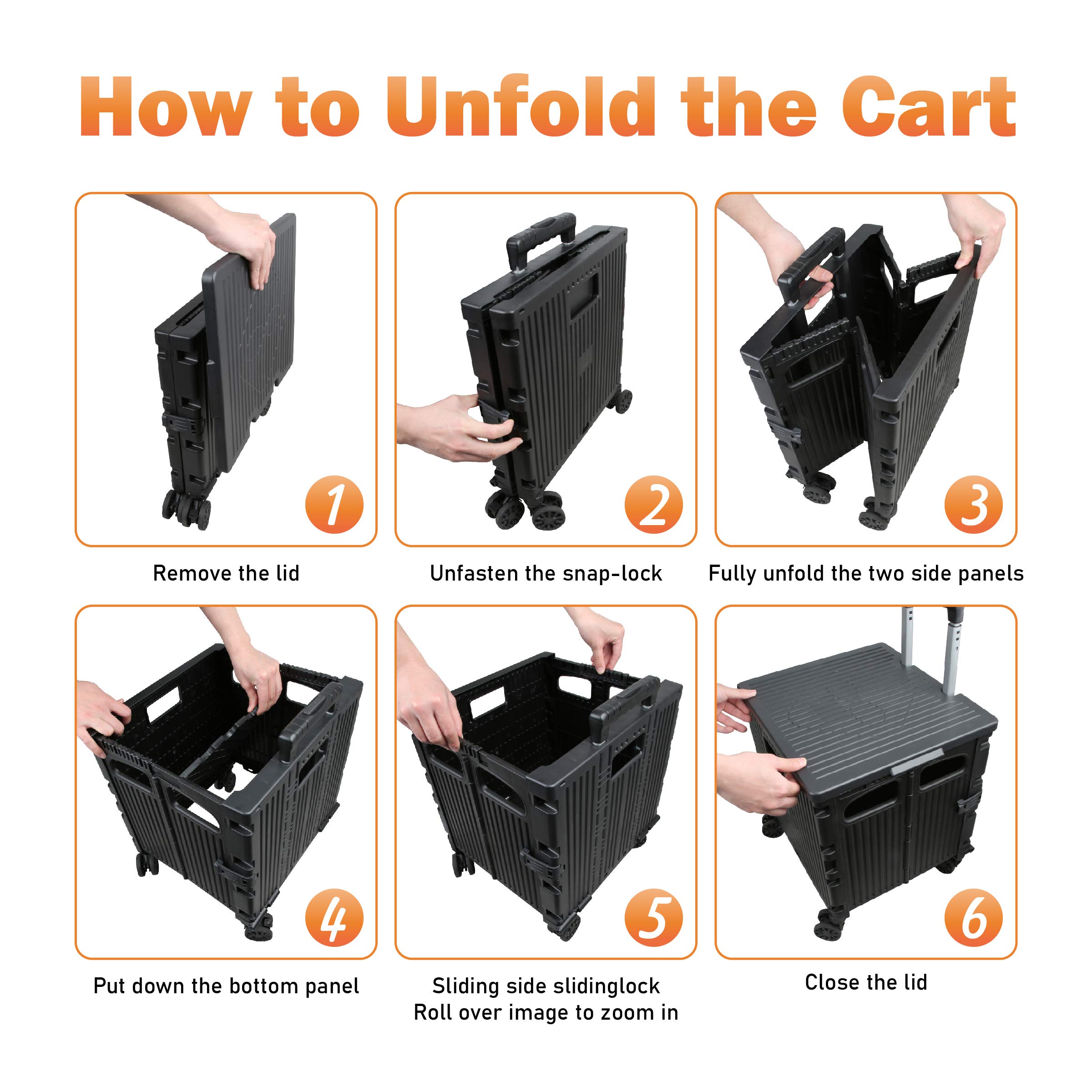 How to Unfold the Cart

1

Remove the lid

2

Unfasten the snap-lock

3

Fully unfold the two side panels

4

Put down the bottom panel

5

Sliding side slidinglock
Roll over image to zoom in

6

Close the lid