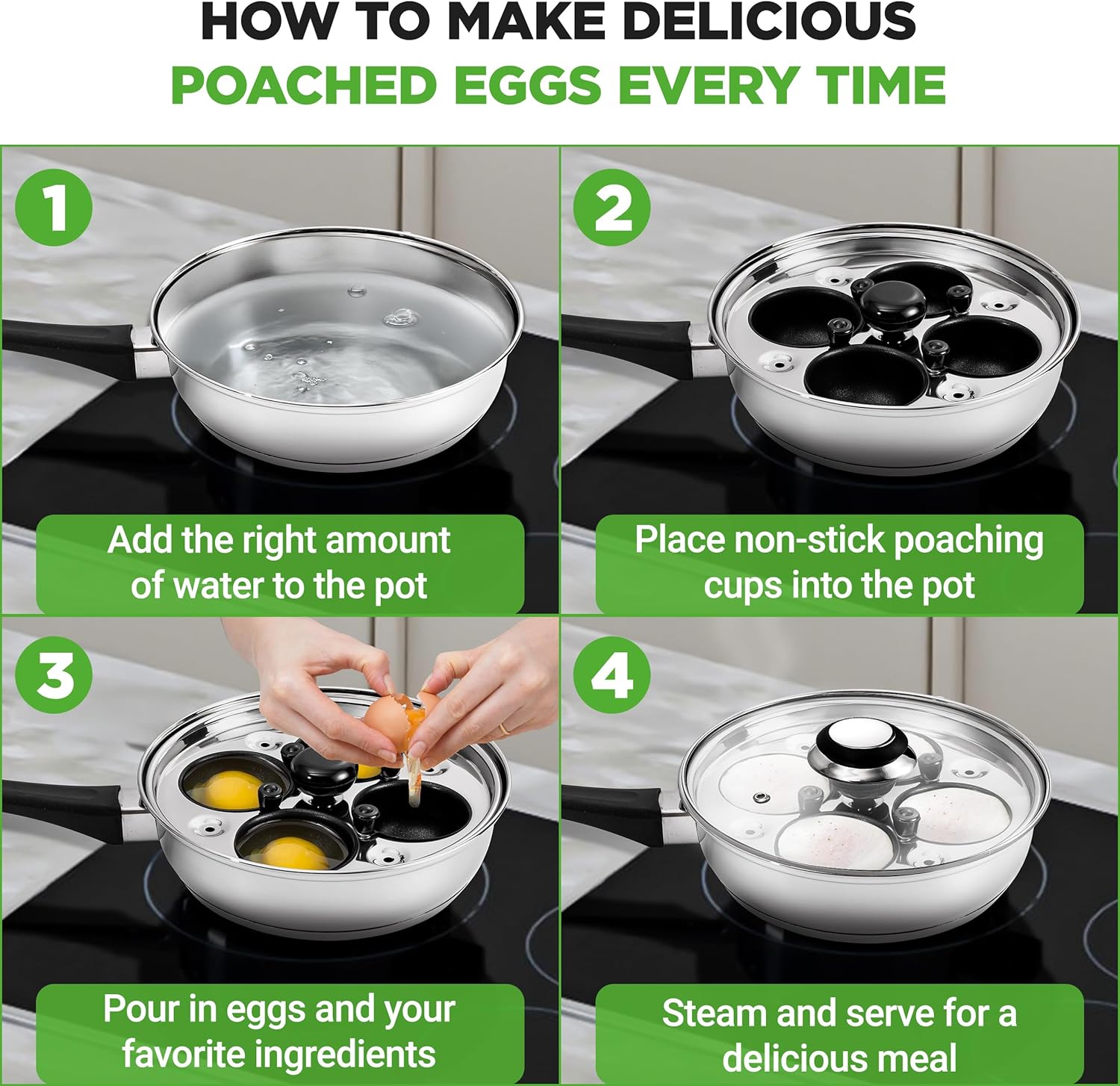 HOW TO MAKE DELICIOUS
POACHED EGGS EVERY TIME

1

Add the right amount of water to the pot

2

Place non-stick poaching cups into the pot

3

Pour in eggs and your favorite ingredients

4

Steam and serve for a delicious meal