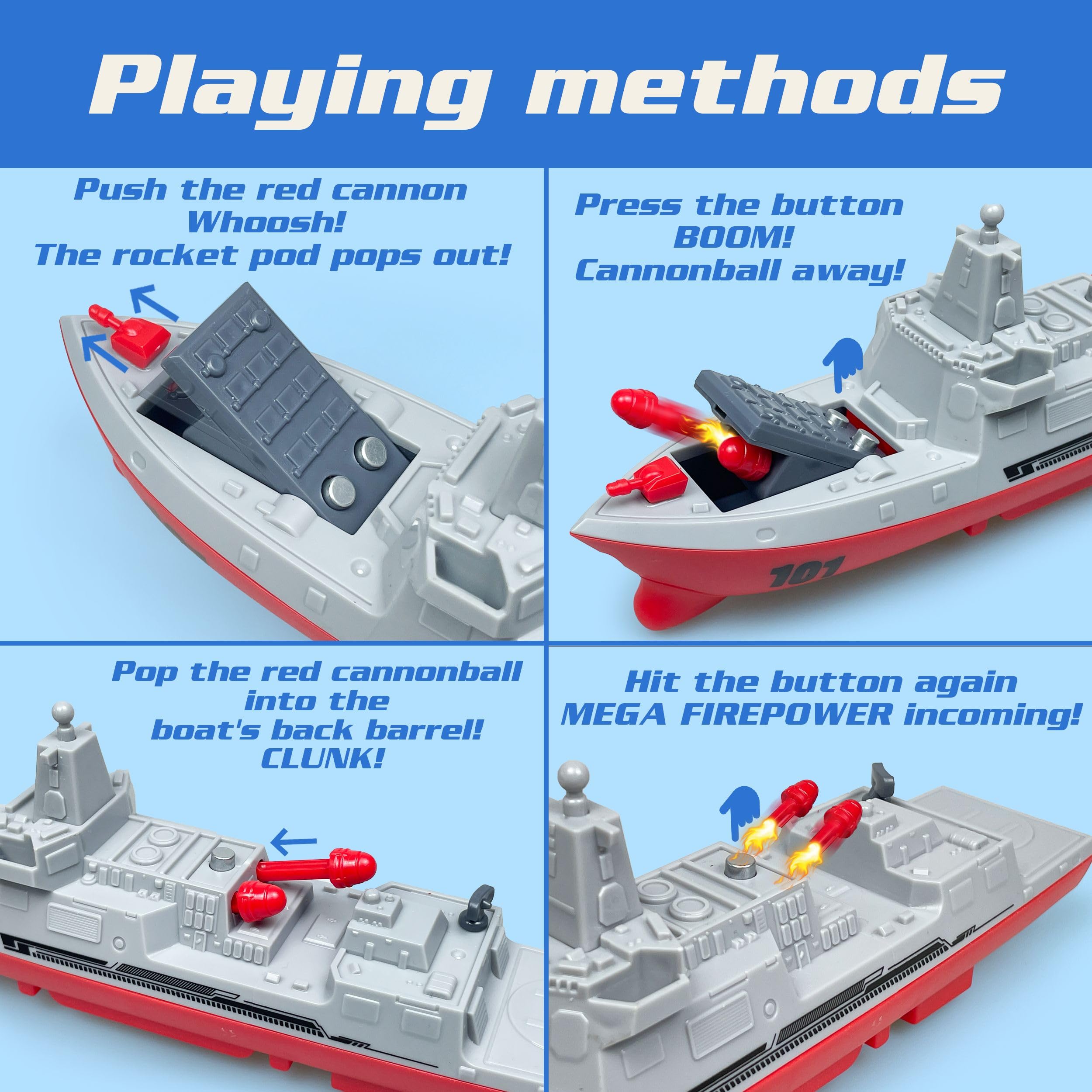 Playing methods

Push the red cannon
Whoosh!
The rocket pod pops out!

Press the button
BOOM!
Cannonball away!

101

Pop the red cannonball
into the
boat's back barrel!
CLUNK!

Hit the button again
MEGA FIREPOWER incoming!