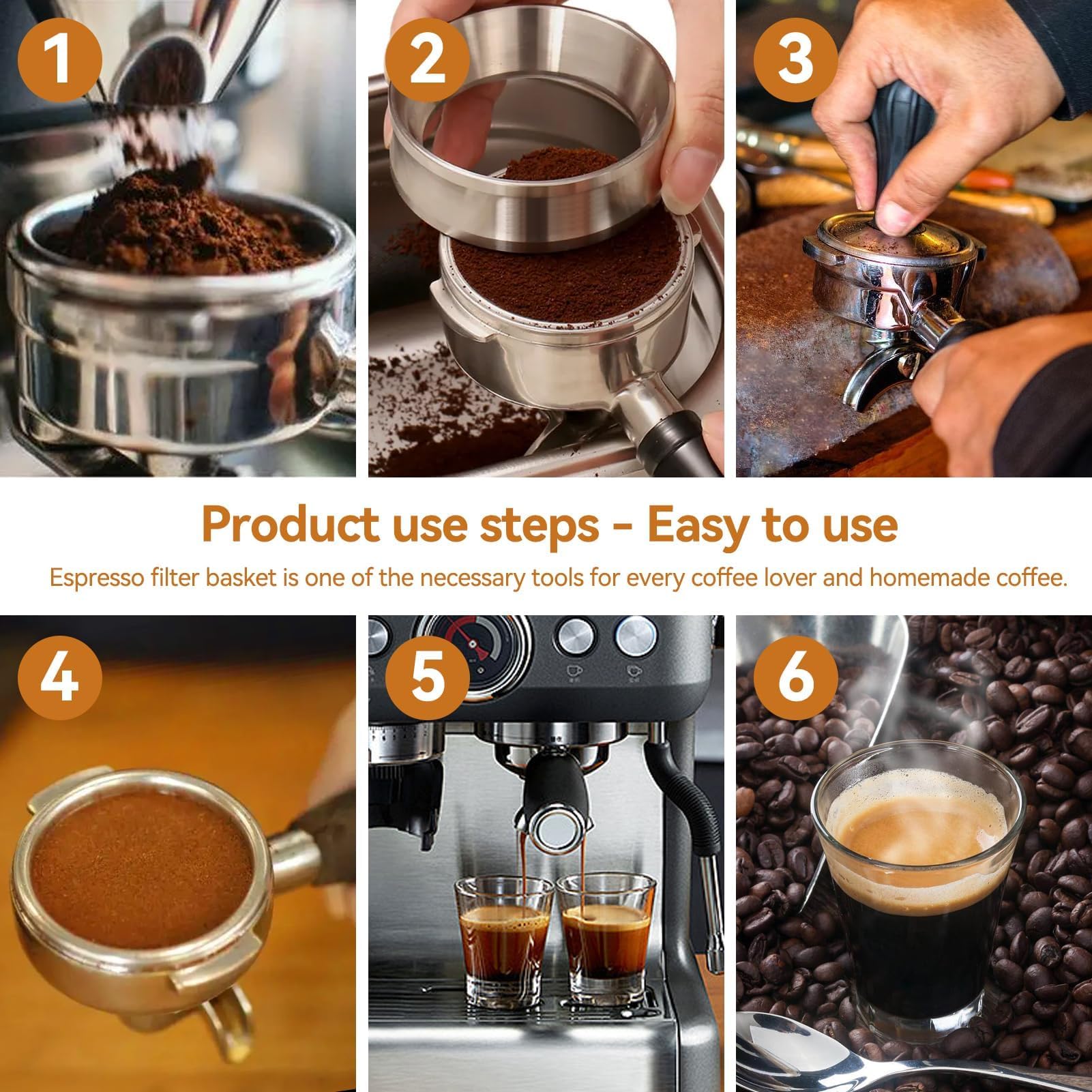 1

2

3

Product use steps - Easy to use

Espresso filter basket is one of the necessary tools for every coffee lover and homemade coffee.

4

5

6