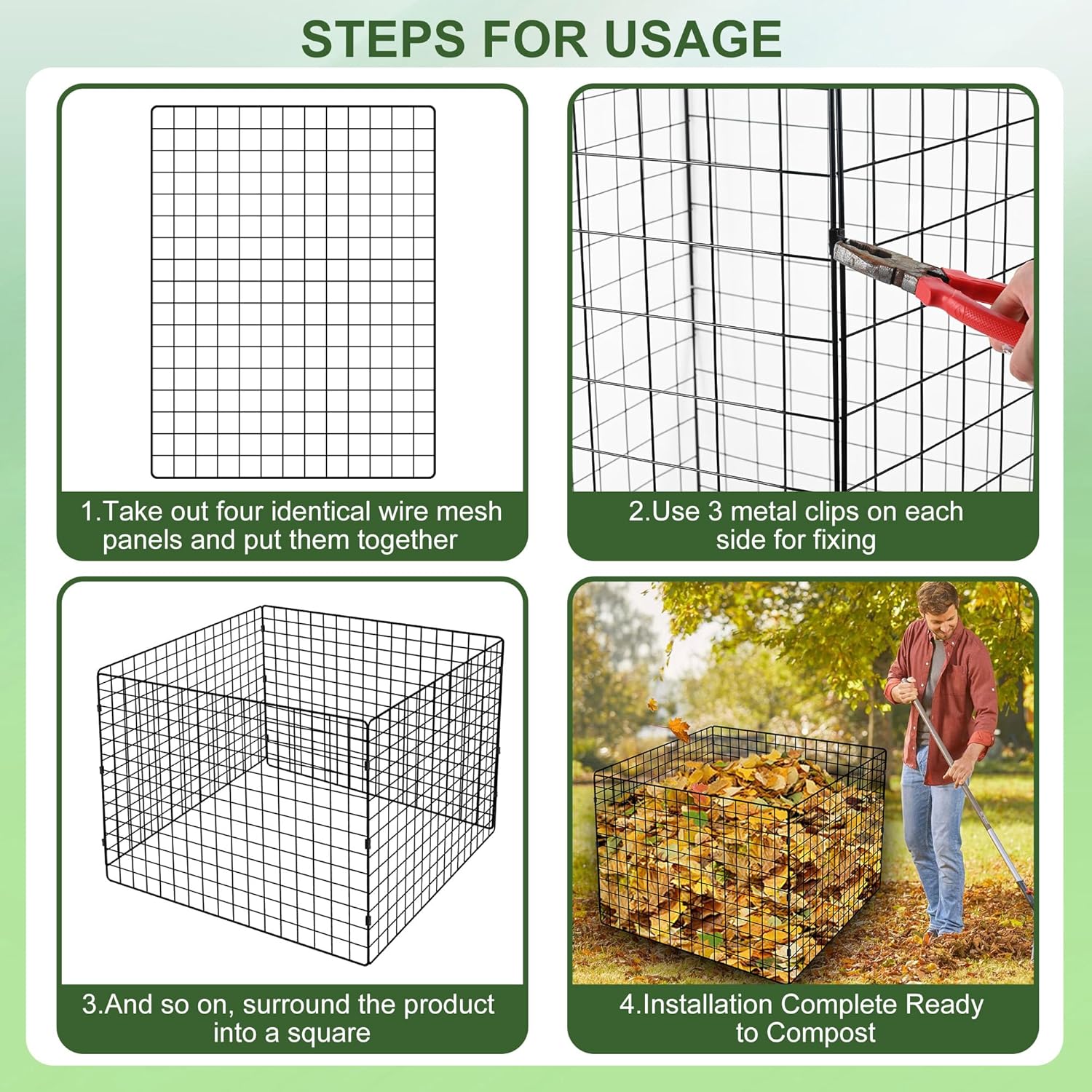 STEPS FOR USAGE

1.Take out four identical wire mesh panels and put them together

2.Use 3 metal clips on each side for fixing

3.And so on, surround the product into a square

4.Installation Complete Ready to Compost