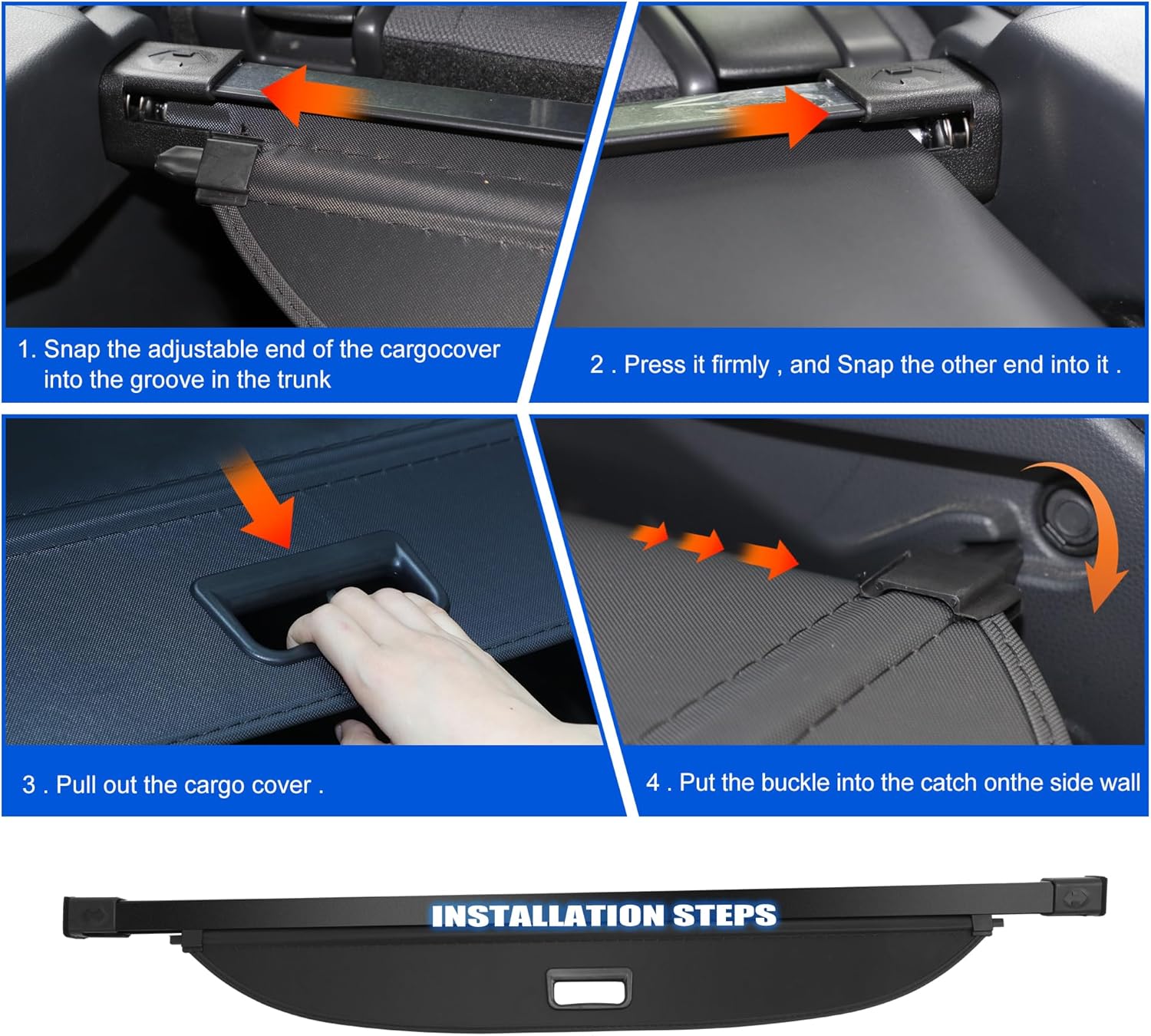 1. Snap the adjustable end of the cargocover into the groove in the trunk

2 . Press it firmly , and Snap the other end into it .

3 . Pull out the cargo cover .

4 . Put the buckle into the catch onthe side wall

INSTALLATION STEPS