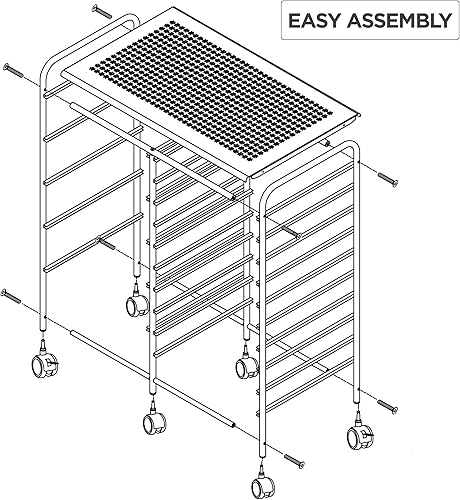 EASY ASSEMBLY