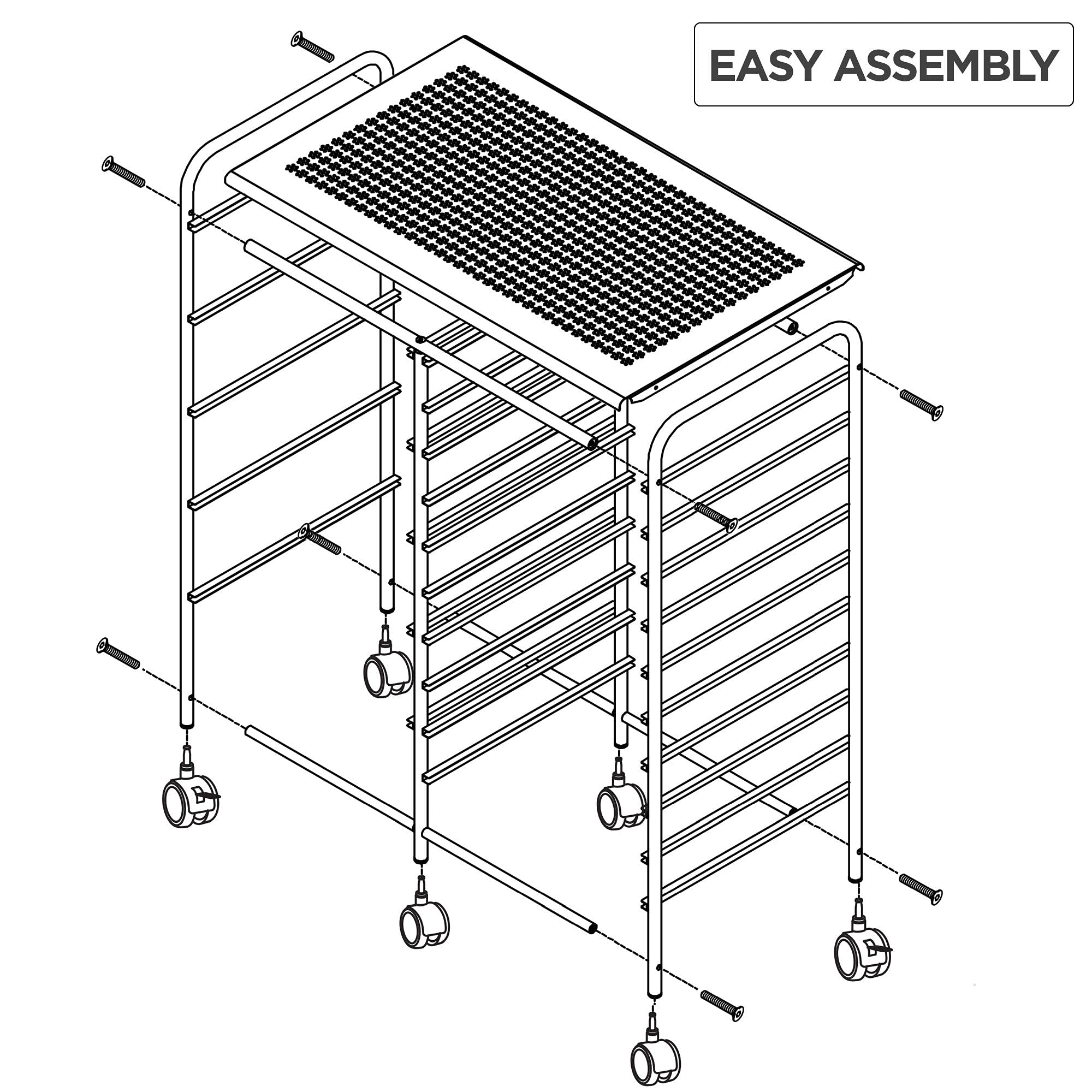 EASY ASSEMBLY