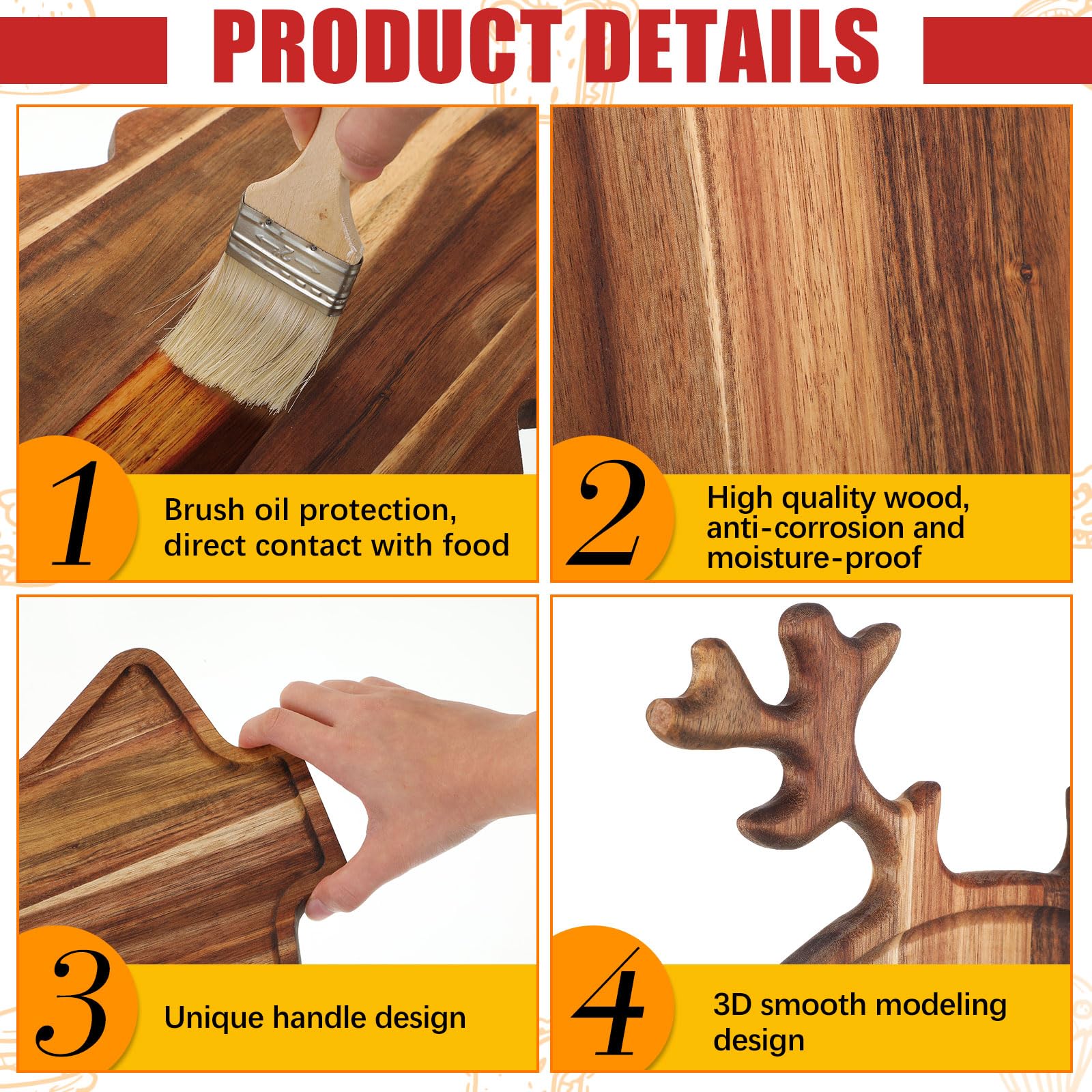 PRODUCT DETAILS

1 Brush oil protection, direct contact with food

2 High quality wood, anti-corrosion and moisture-proof

3 Unique handle design

4 3D smooth modeling design