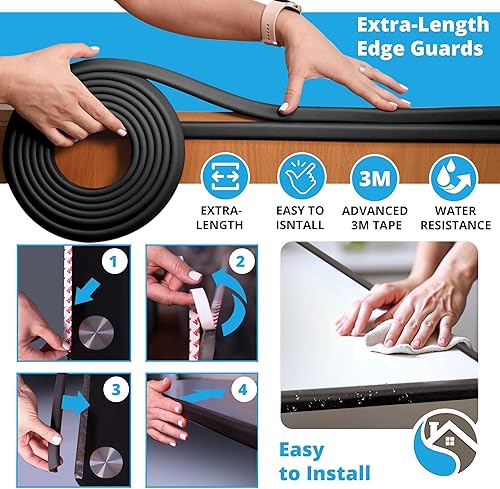 Extra-Length Edge Guards

3M

EXTRA-LENGTH

EASY TO ISNTALL

ADVANCED 3M TAPE

WATER RESISTANCE

1

2

3

4

Easy to Install