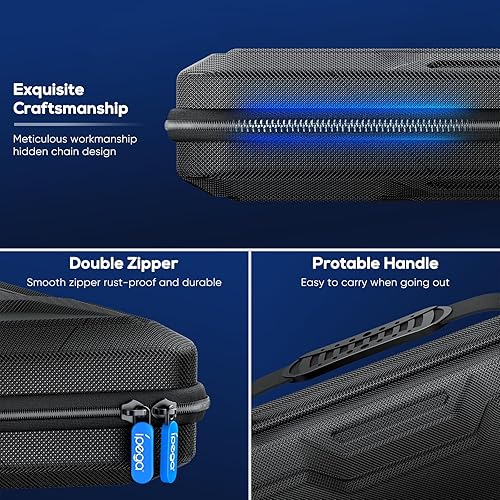 Exquisite Craftsmanship

Meticulous workmanship hidden chain design

Double Zipper

Smooth zipper rust-proof and durable

ipega

ipega

Protable Handle

Easy to carry when going out