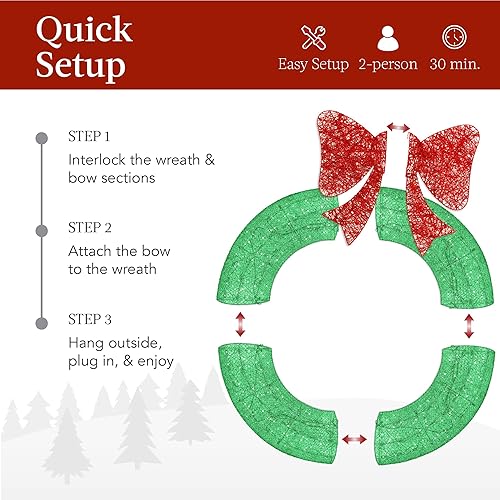 Quick Setup

Easy Setup 2-person 30 min.

STEP 1
Interlock the wreath & bow sections

STEP 2
Attach the bow to the wreath

STEP 3
Hang outside, plug in, & enjoy