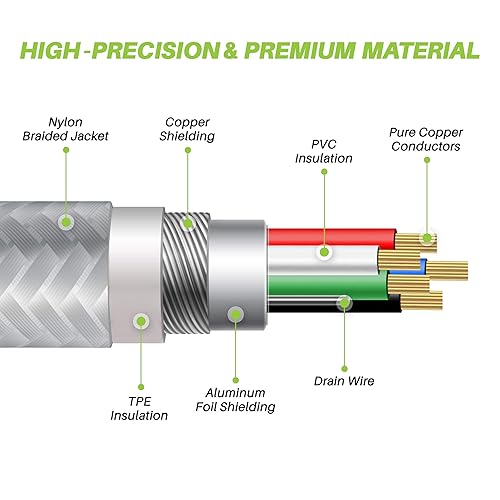 HIGH-PRECISION & PREMIUM MATERIAL

Nylon Braided Jacket

Copper Shielding

PVC Insulation

Pure Copper Conductors

TPE Insulation

Aluminum Foil Shielding

Drain Wire