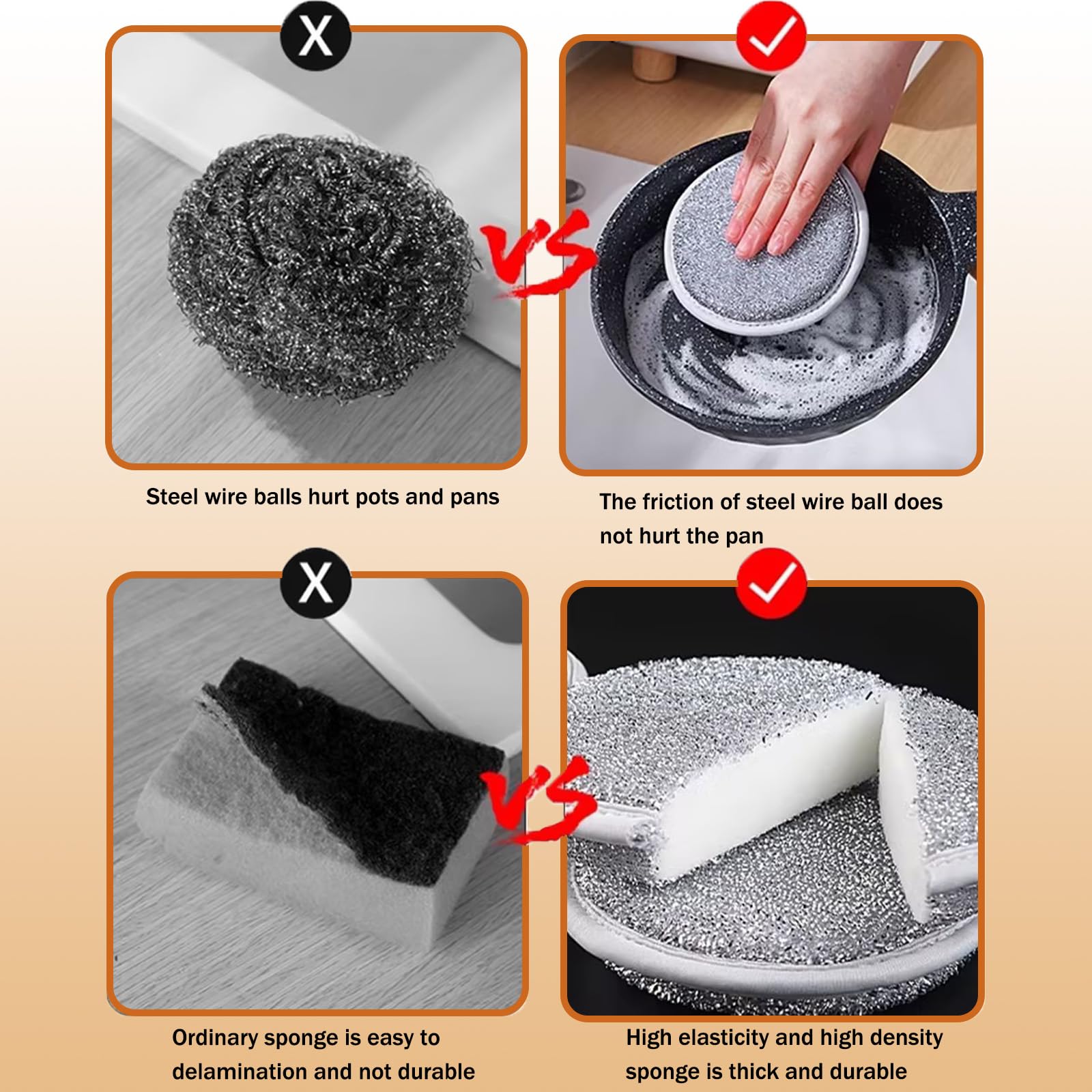 X

VS

Steel wire balls hurt pots and pans

The friction of steel wire ball does not hurt the pan

X

VS

Ordinary sponge is easy to delamination and not durable

High elasticity and high density sponge is thick and durable