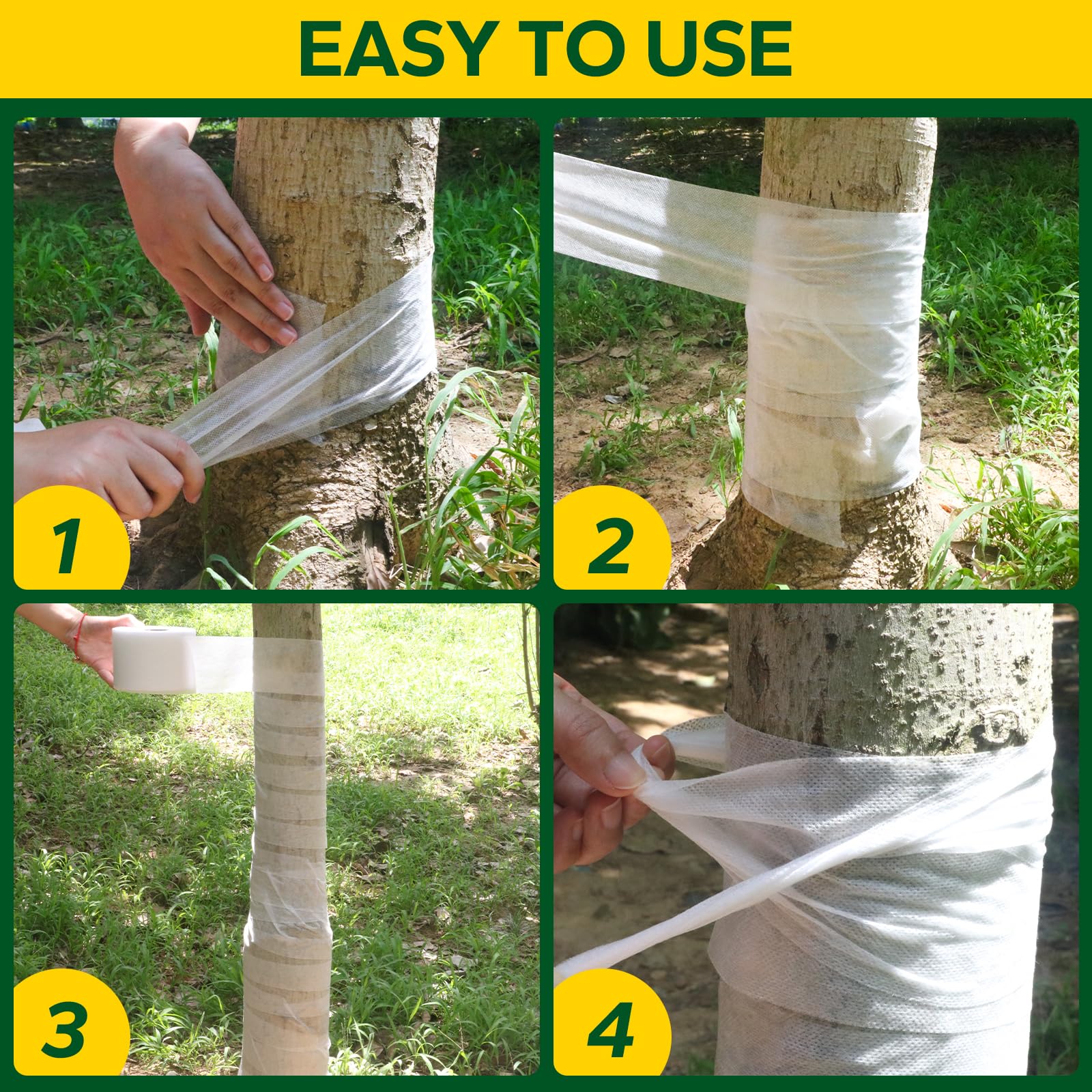 EASY TO USE

1

2

3

4