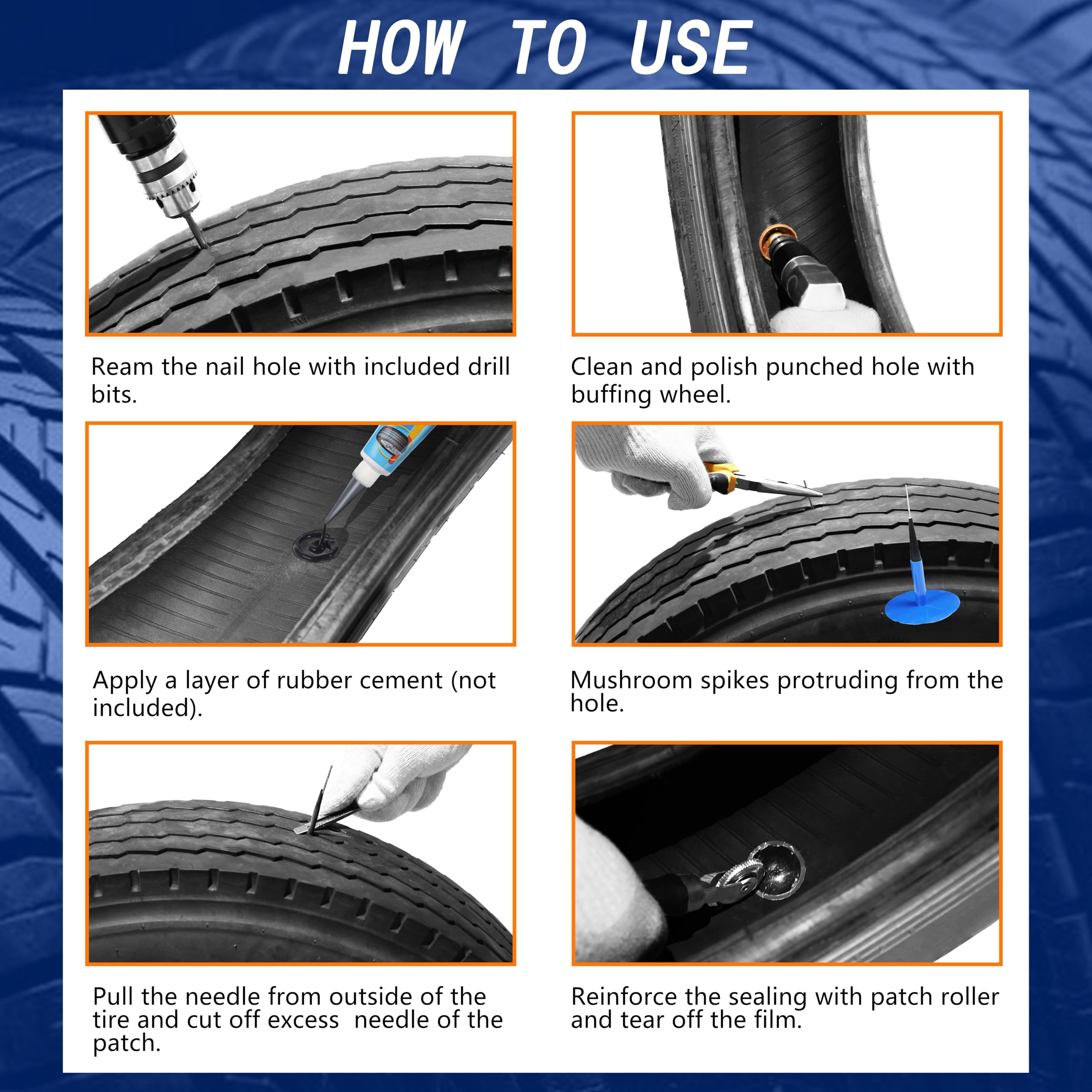 HOW TO USE

Ream the nail hole with included drill bits.

Clean and polish punched hole with buffing wheel.

Apply a layer of rubber cement (not included).

Mushroom spikes protruding from the hole.

Pull the needle from outside of the tire and cut off excess needle of the patch.

Reinforce the sealing with patch roller and tear off the film.