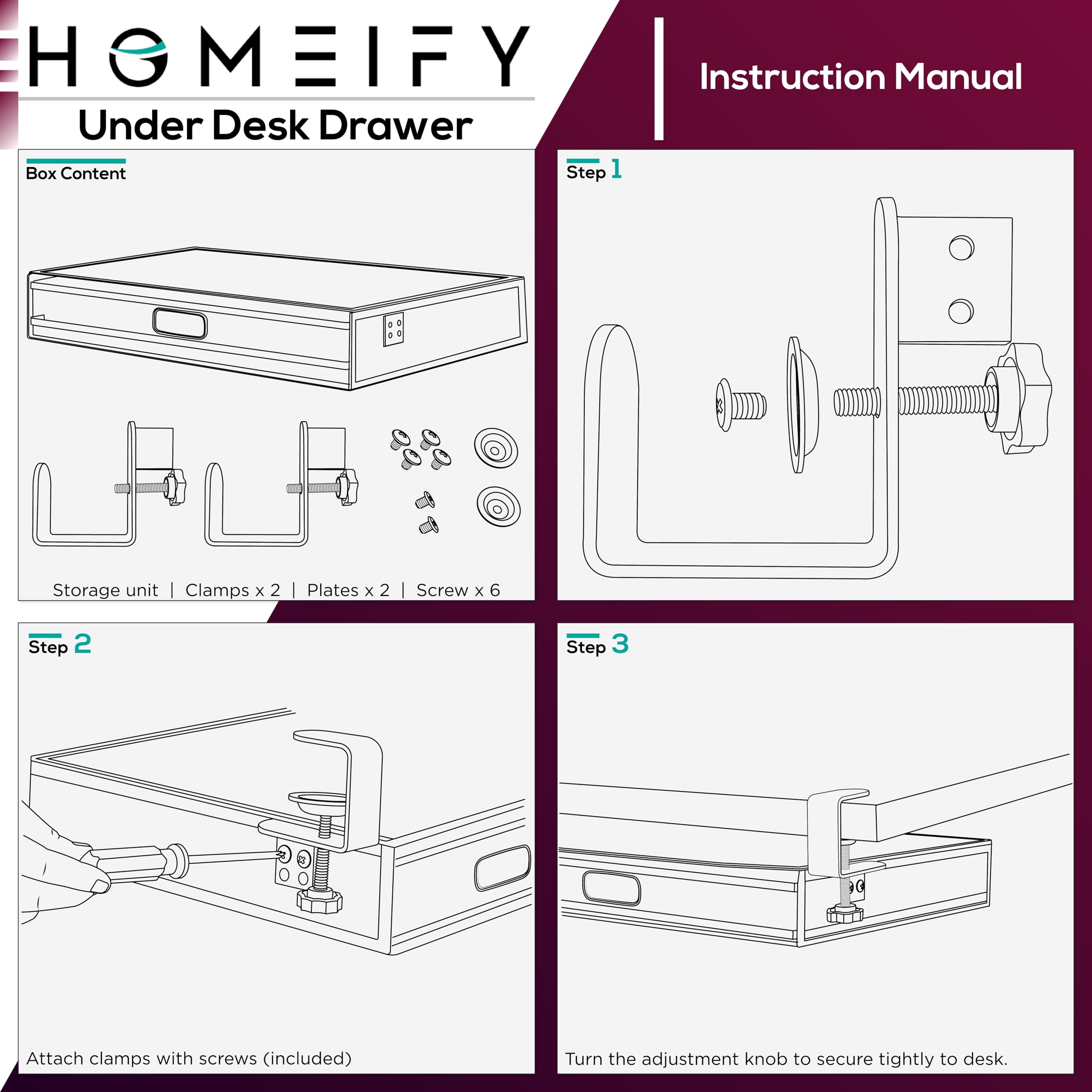 HOMEIFY

Under Desk Drawer

Instruction Manual

Box Content

Storage unit | Clamps x 2 | Plates x 2 | Screw x 6

Step 1

Step 2

Attach clamps with screws (included)

Step 3

Turn the adjustment knob to secure tightly to desk.