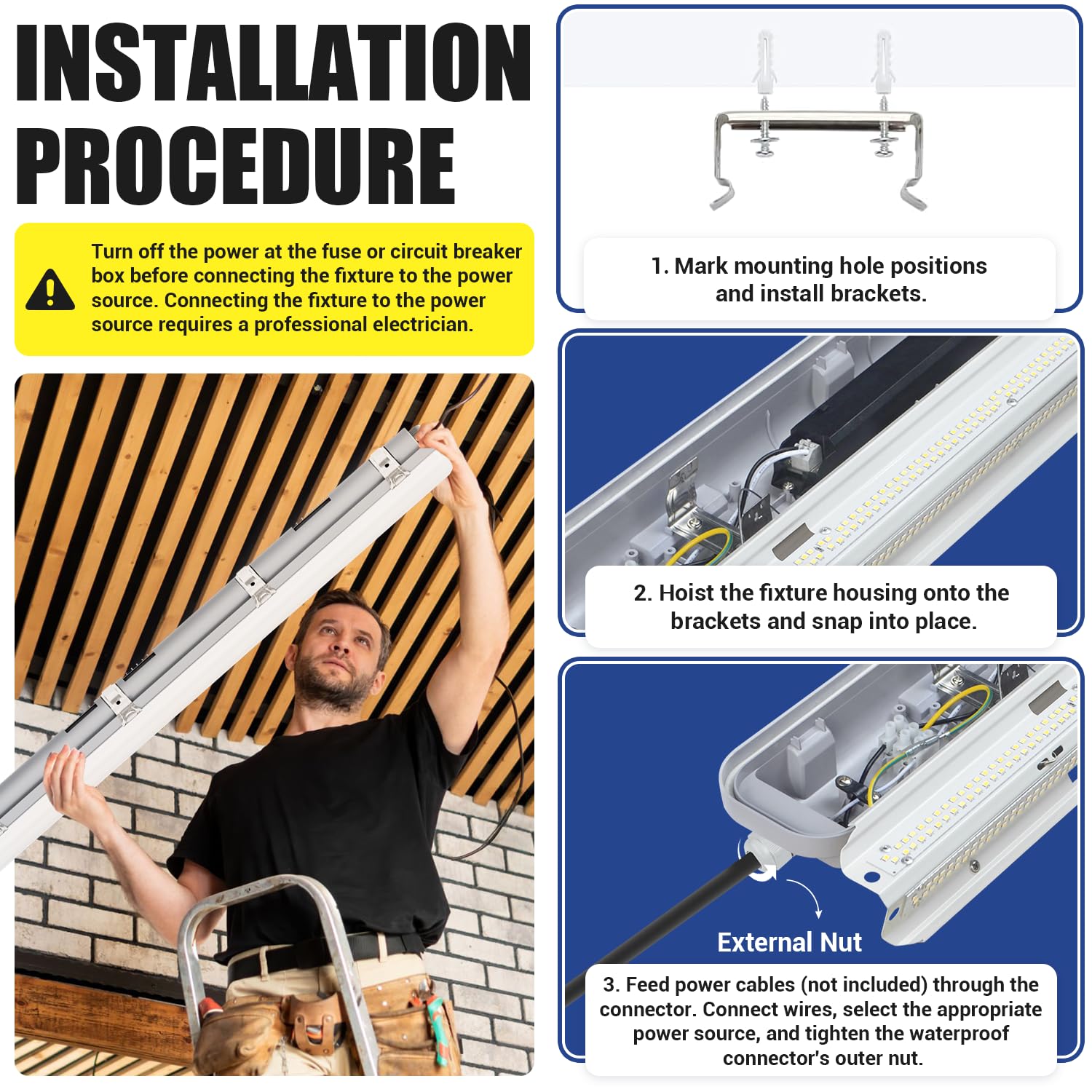 INSTALLATION PROCEDURE

Turn off the power at the fuse or circuit breaker box before connecting the fixture to the power source. Connecting the fixture to the power source requires a professional electrician.

1. Mark mounting hole positions and install brackets.

2. Hoist the fixture housing onto the brackets and snap into place.

External Nut

3. Feed power cables (not included) through the connector. Connect wires, select the appropriate power source, and tighten the waterproof connector's outer nut.