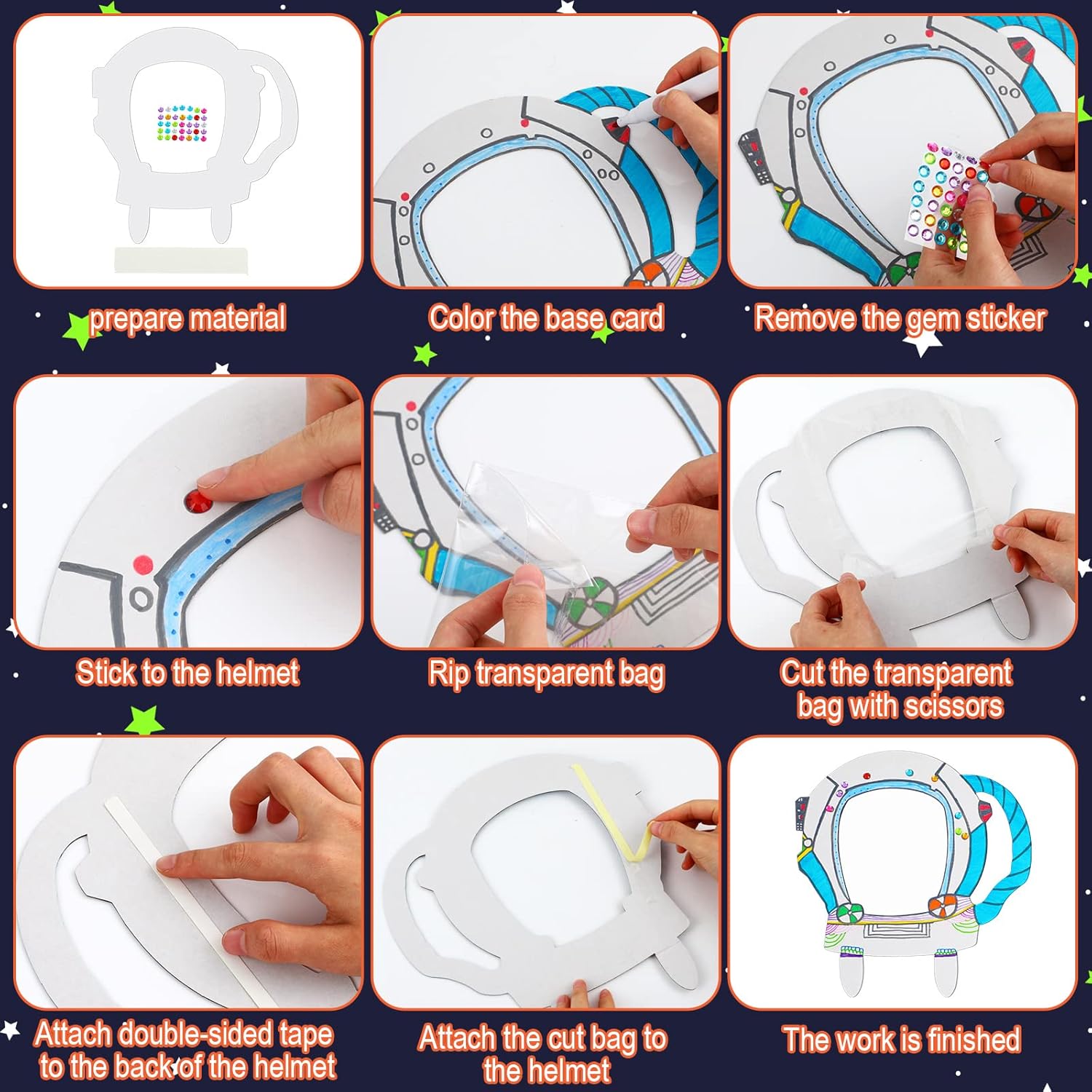 prepare material

Color the base card

Remove the gem sticker

Stick to the helmet

Rip transparent bag

Cut the transparent bag with scissors

Attach double-sided tape to the back of the helmet

Attach the cut bag to the helmet

The work is finished